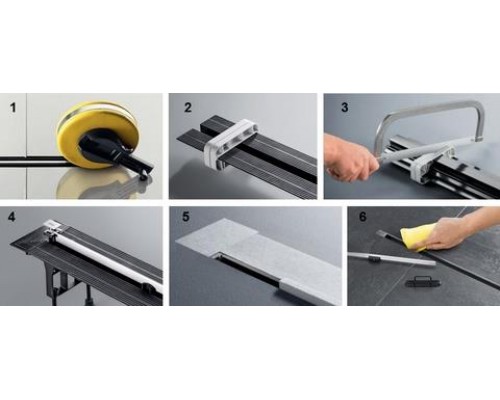 1

2

3

4

5

6