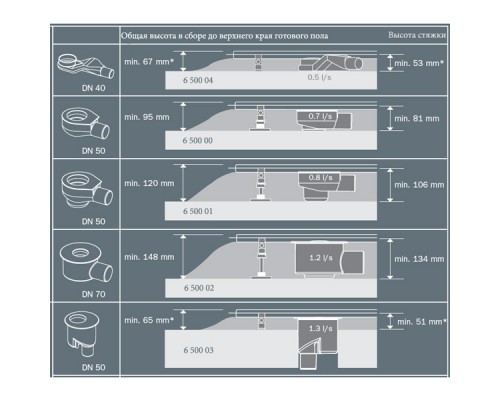 | | Общая высота в сборе до верхнего края готового пола | Высота стяжки |
|---|---|---|
| DN 40 | min. 67 mm* 6 500 04 0.5 l/s | min. 53 mm* |
| DN 50 | min. 95 mm 6 500 00 0.7 l/s | min. 81 mm |
| DN 50 | min. 120 mm 6 500 01 0.8 l/s | min. 106 mm |
| DN 70 | min. 148 mm 6 500 02 1.2 l/s | min. 134 mm |
| DN 50 | min. 65 mm* 6 500 03 1.3 l/s | min. 51 mm* |