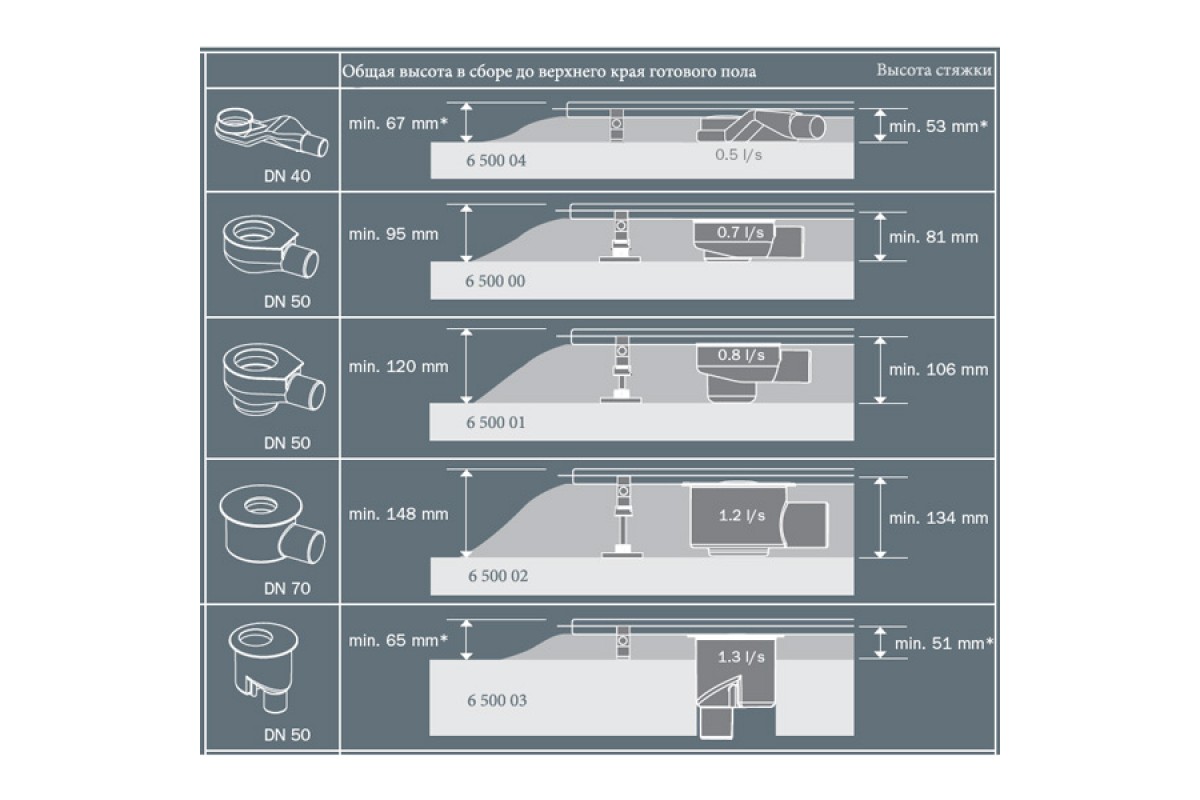 | | Общая высота в сборе до верхнего края готового пола | Высота стяжки |
|---|---|---|
| DN 40 | min. 67 mm* 6 500 04 0.5 l/s | min. 53 mm* |
| DN 50 | min. 95 mm 6 500 00 0.7 l/s | min. 81 mm |
| DN 50 | min. 120 mm 6 500 01 0.8 l/s | min. 106 mm |
| DN 70 | min. 148 mm 6 500 02 1.2 l/s | min. 134 mm |
| DN 50 | min. 65 mm* 6 500 03 1.3 l/s | min. 51 mm* |