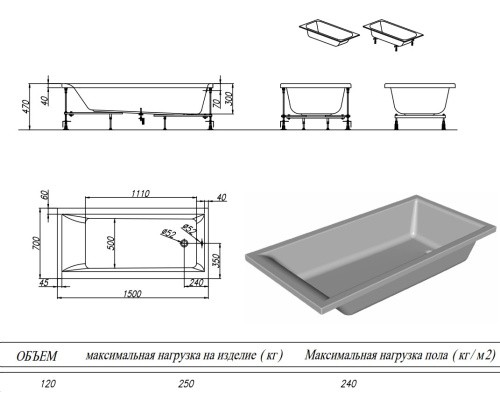 470
40
70
300

60
1110
40
700
500
Ø52
Ø52
350
45
240
1500

| ОБЪЕМ | максимальная нагрузка на изделие (кг) | Максимальная нагрузка пола (кг/м2) |
|---|---|---|
| 120 | 250 | 240 |