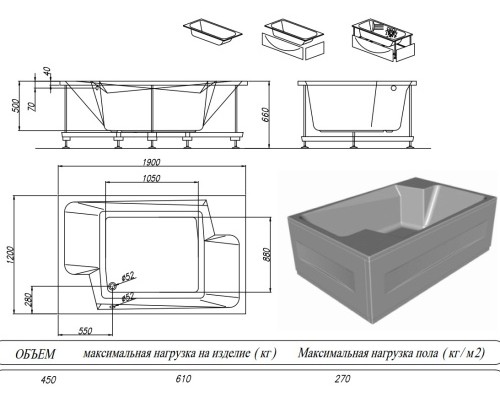 40
500
70
660
1900
1050
1200
880
ø52
ø52
280
550

| ОБЪЕМ | максимальная нагрузка на изделие (кг) | Максимальная нагрузка пола (кг/м2) |
|---|---|---|
| 450 | 610 | 270 |