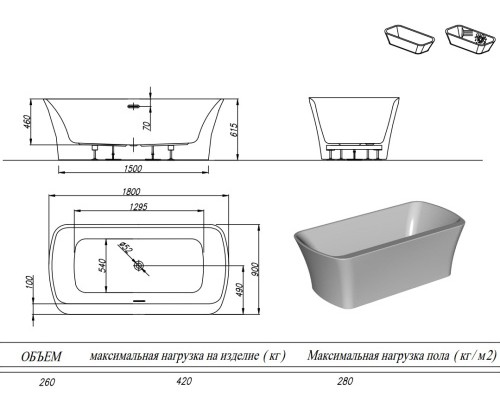 460
70
615
1500
1800
1295
ø52
540
100
490
900

| ОБЪЕМ | максимальная нагрузка на изделие (кг) | Максимальная нагрузка пола (кг/м2) |
|---|---|---|
| 260 | 420 | 280 |