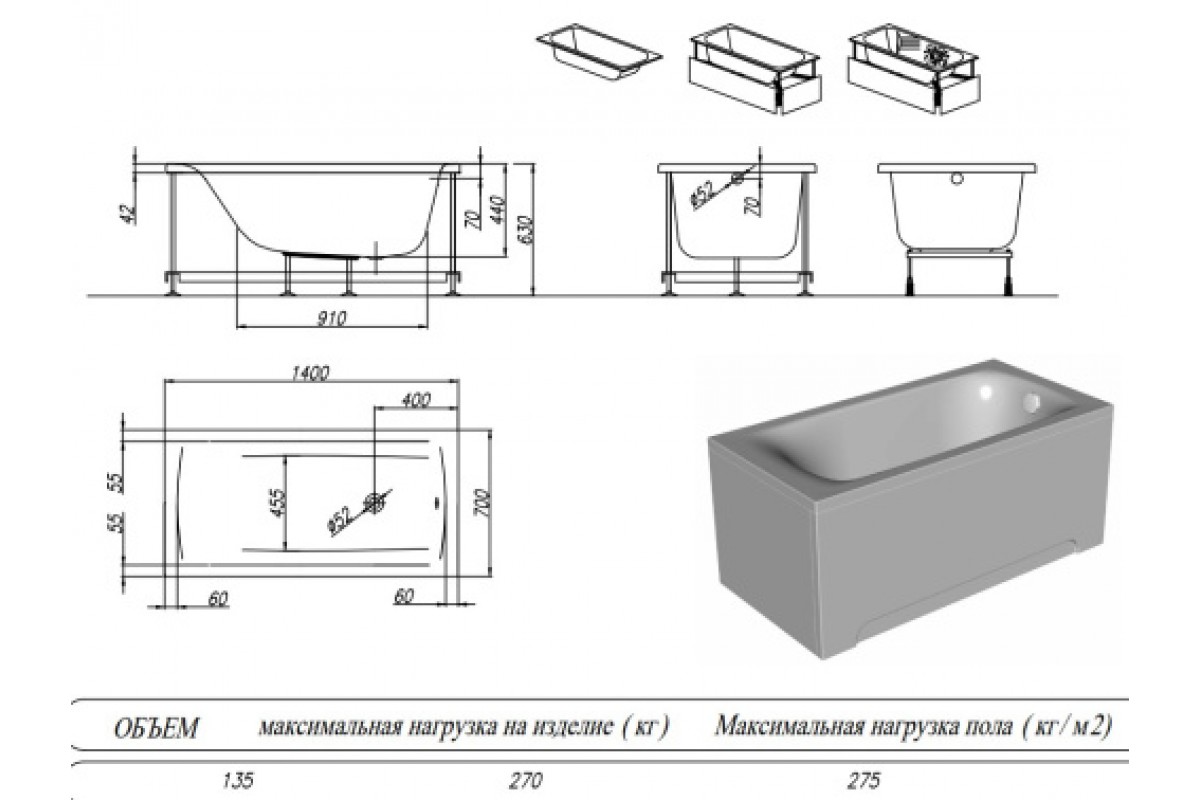 42
70
440
630
910
ø52
70

1400
400
55
55
455
ø52
700
60
60

| ОБЪЕМ | максимальная нагрузка на изделие (кг) | Максимальная нагрузка пола (кг/м2) |
|---|---|---|
| 135 | 270 | 275 |