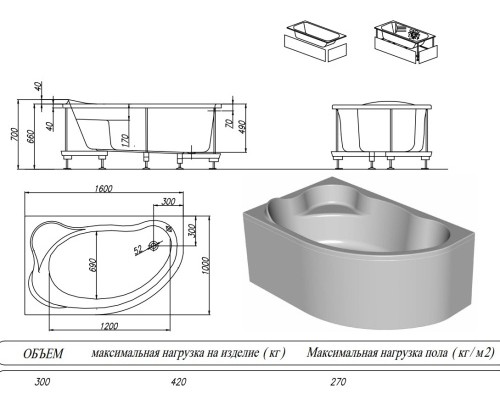 40
700
660
40
170
70
490
1600
300
300
52
690
1000
1200

| ОБЪЕМ | максимальная нагрузка на изделие (кг) | Максимальная нагрузка пола (кг/м2) |
|---|---|---|
| 300 | 420 | 270 |