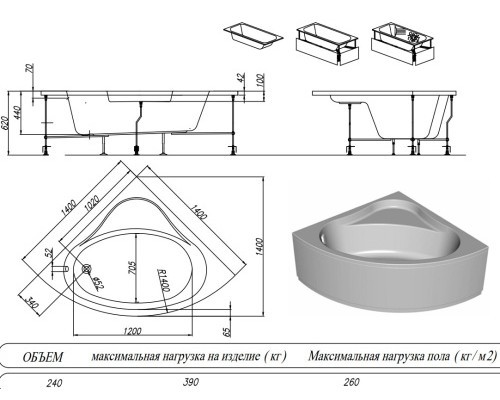 70
42
100
620
440

1400
1020
1400
1400
52
705
R1400
Ø52
340
1200
65

| ОБЪЕМ | максимальная нагрузка на изделие (кг) | Максимальная нагрузка пола (кг/м2) |
|---|---|---|
| 240 | 390 | 260 |