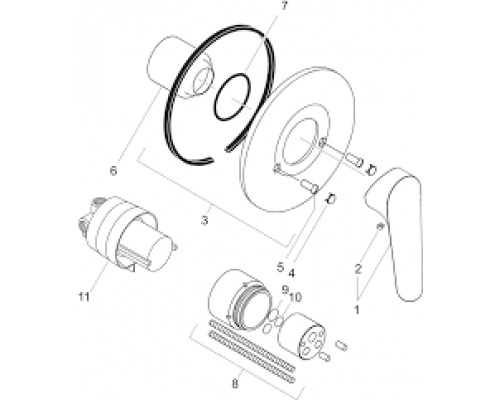 7
6
3
5
4
2
1
11
9
10
8