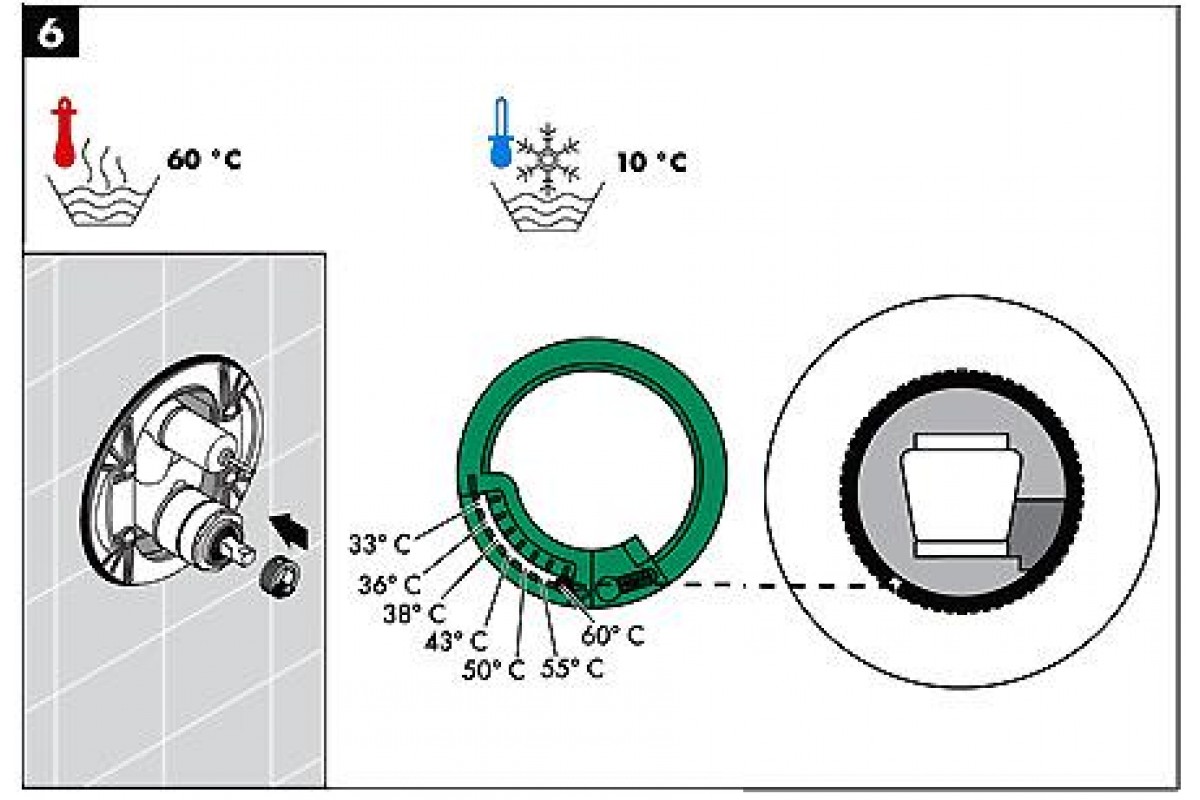 6

60 °C

10 °C

33° C
36° C
38° C
43° C
50° C
55° C
60° C