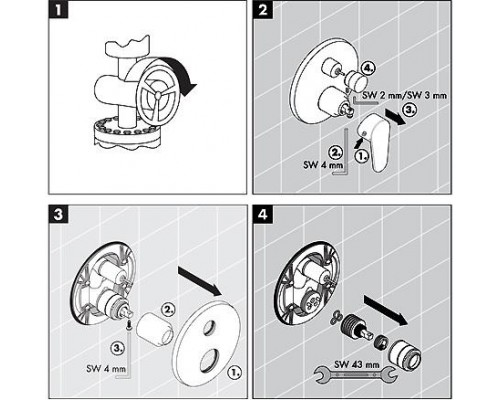 1

2

4.
SW 2 mm/SW 3 mm
3.
2.
SW 4 mm
1.

3

2.
3.
SW 4 mm
1.

4

SW 43 mm