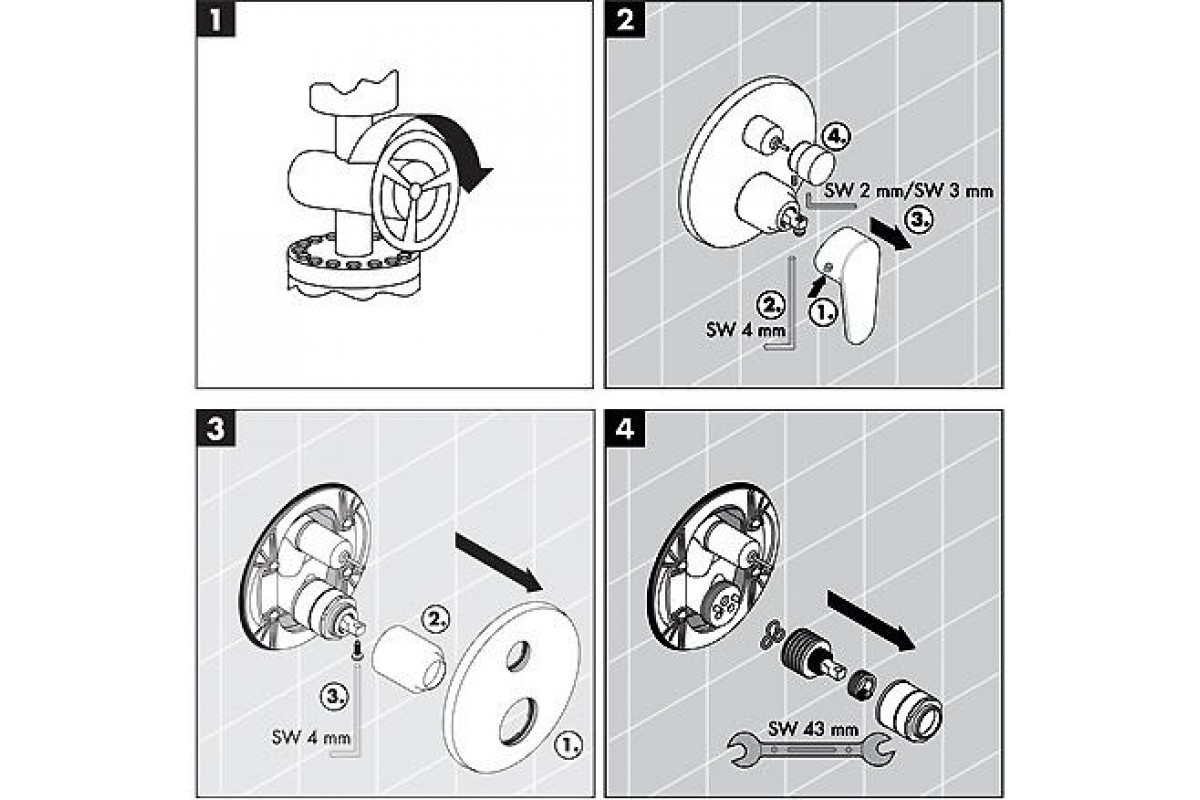 1

2

4.

SW 2 mm/SW 3 mm

3.

2.

SW 4 mm

1.

3

2.

3.

SW 4 mm

1.

4

SW 43 mm