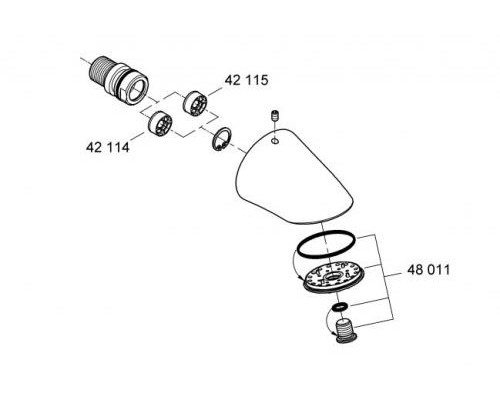 42 115

42 114

48 011