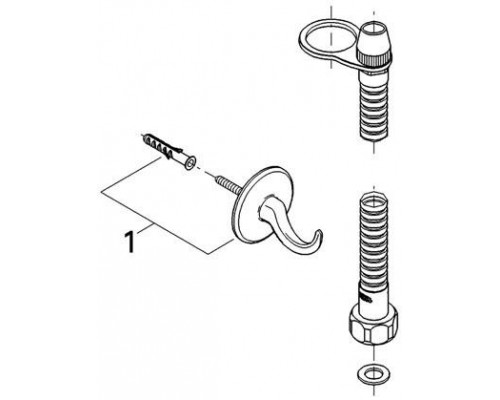 1