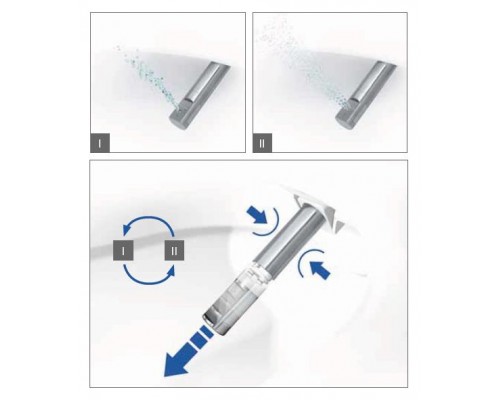 I

II

I

II