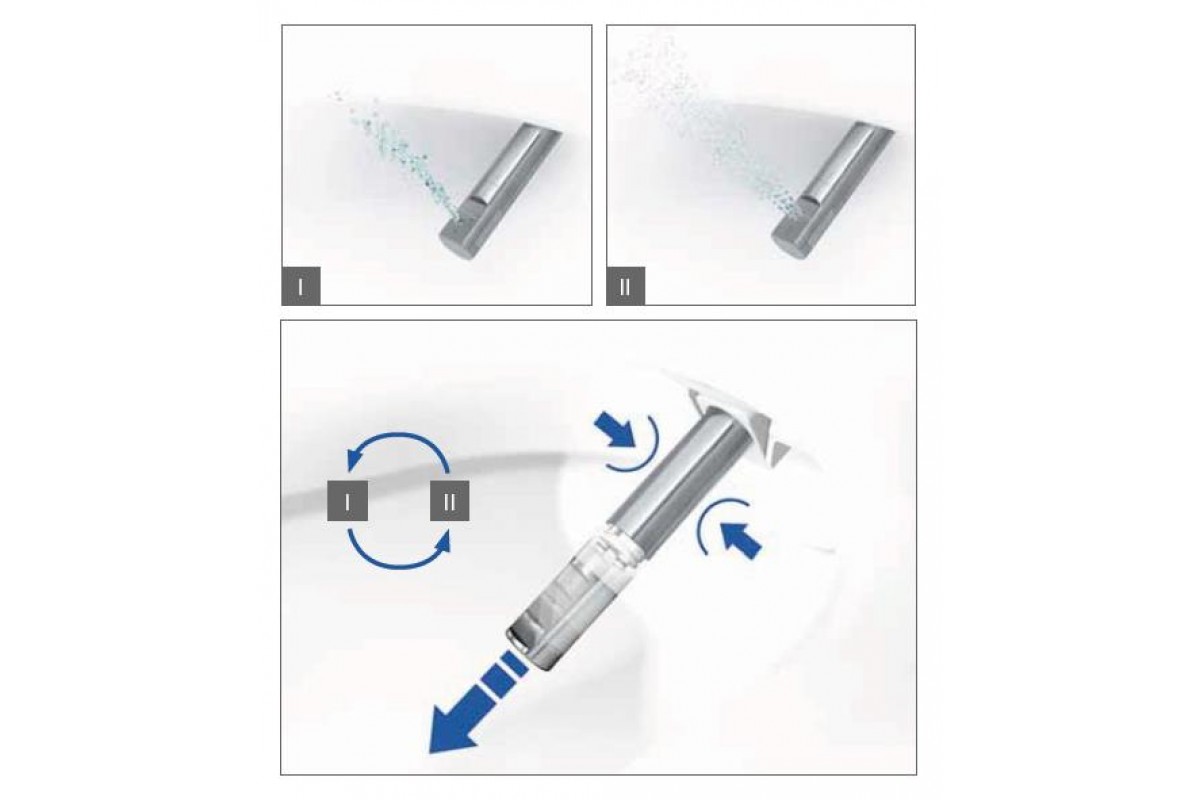 I

II

I

II