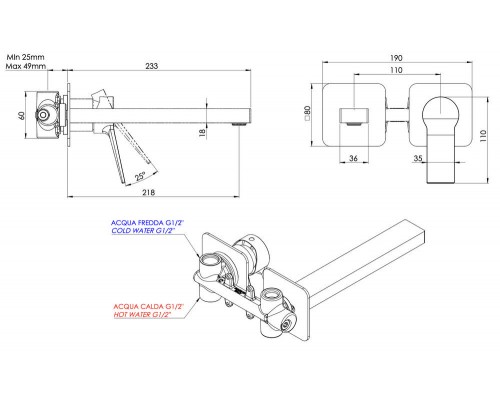 Min 25mm
Max 49mm

233

60

18

25°

218

190

110

□80

110

36

35

ACQUA FREDDA G1/2"
COLD WATER G1/2"

ACQUA CALDA G1/2"
HOT WATER G1/2"