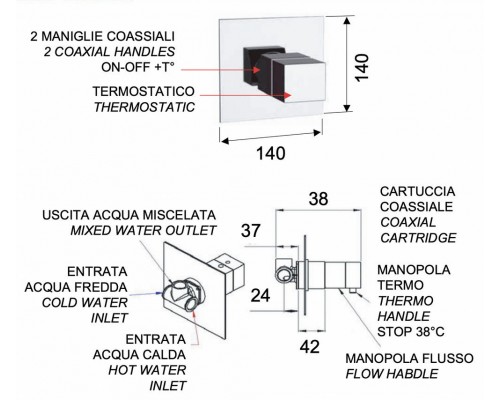 2 MANIGLIE COASSIALI
2 COAXIAL HANDLES
ON-OFF +T°

TERMOSTATICO
THERMOSTATIC

140

140

USCITA ACQUA MISCELATA
MIXED WATER OUTLET

ENTRATA
ACQUA FREDDA
COLD WATER
INLET

ENTRATA
ACQUA CALDA
HOT WATER
INLET

38

37

24

42

CARTUCCIA
COASSIALE
COAXIAL
CARTRIDGE

MANOPOLA
TERMO
THERMO
HANDLE
STOP 38°C

MANOPOLA FLUSSO
FLOW HABDLE