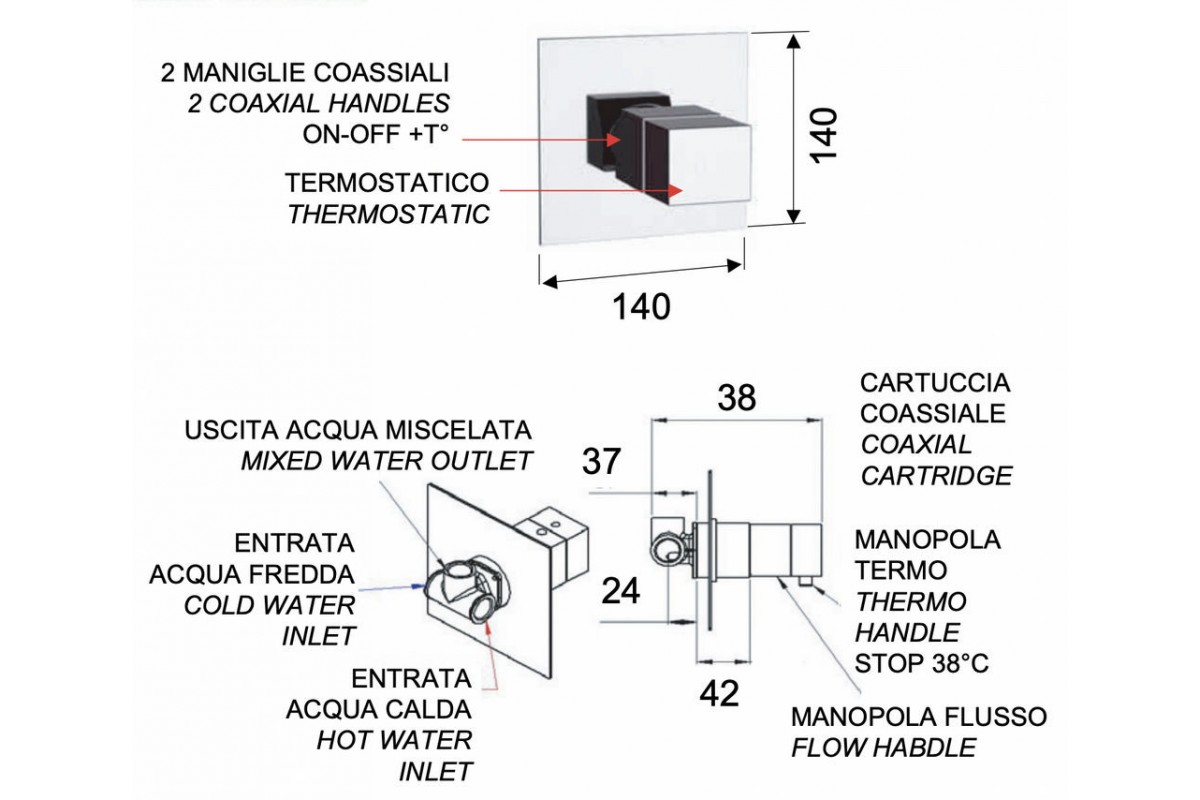 2 MANIGLIE COASSIALI
2 COAXIAL HANDLES
ON-OFF +T°

TERMOSTATICO
THERMOSTATIC

140

140

USCITA ACQUA MISCELATA
MIXED WATER OUTLET

ENTRATA
ACQUA FREDDA
COLD WATER
INLET

ENTRATA
ACQUA CALDA
HOT WATER
INLET

38

37

24

42

CARTUCCIA
COASSIALE
COAXIAL
CARTRIDGE

MANOPOLA
TERMO
THERMO
HANDLE
STOP 38°C

MANOPOLA FLUSSO
FLOW HABDLE