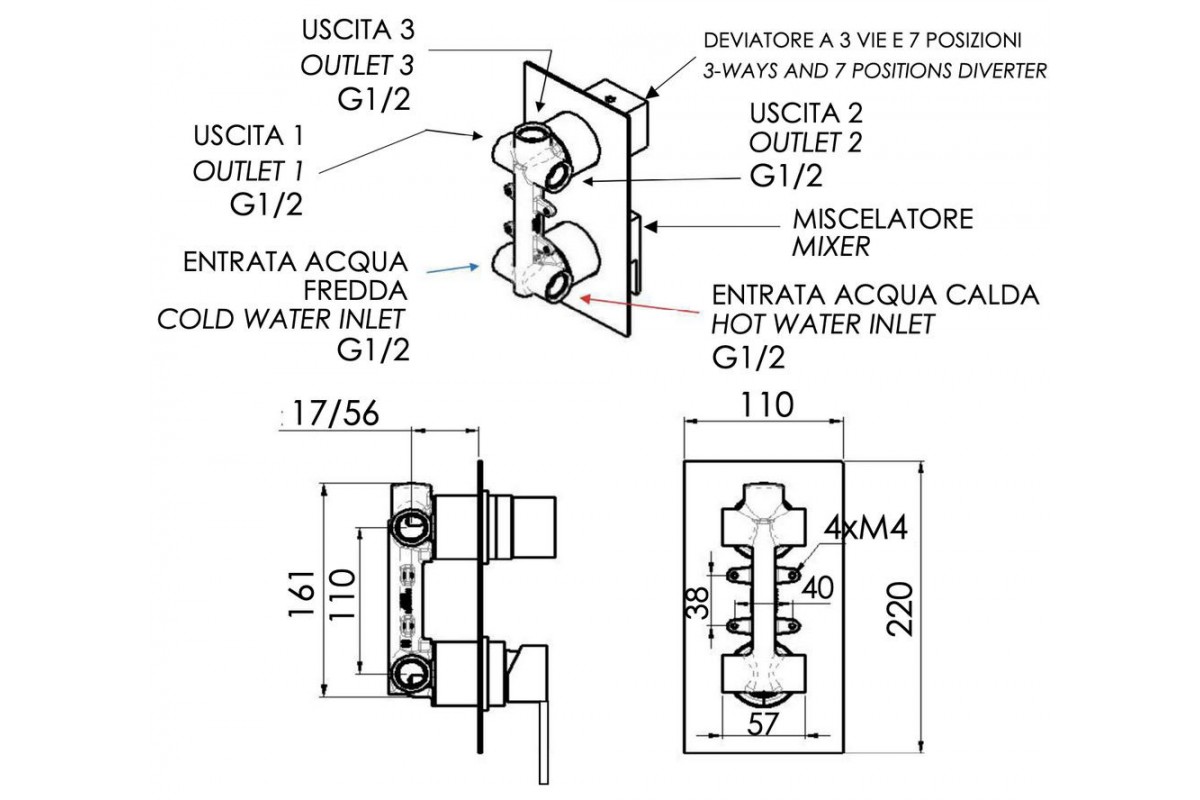 USCITA 3
OUTLET 3
G1/2

DEVIATORE A 3 VIE E 7 POSIZIONI
3-WAYS AND 7 POSITIONS DIVERTER

USCITA 1
OUTLET 1
G1/2

USCITA 2
OUTLET 2
G1/2

MISCELATORE
MIXER

ENTRATA ACQUA FREDDA
COLD WATER INLET
G1/2

ENTRATA ACQUA CALDA
HOT WATER INLET
G1/2

17/56

161

110

110

4xM4

38

40

220

57