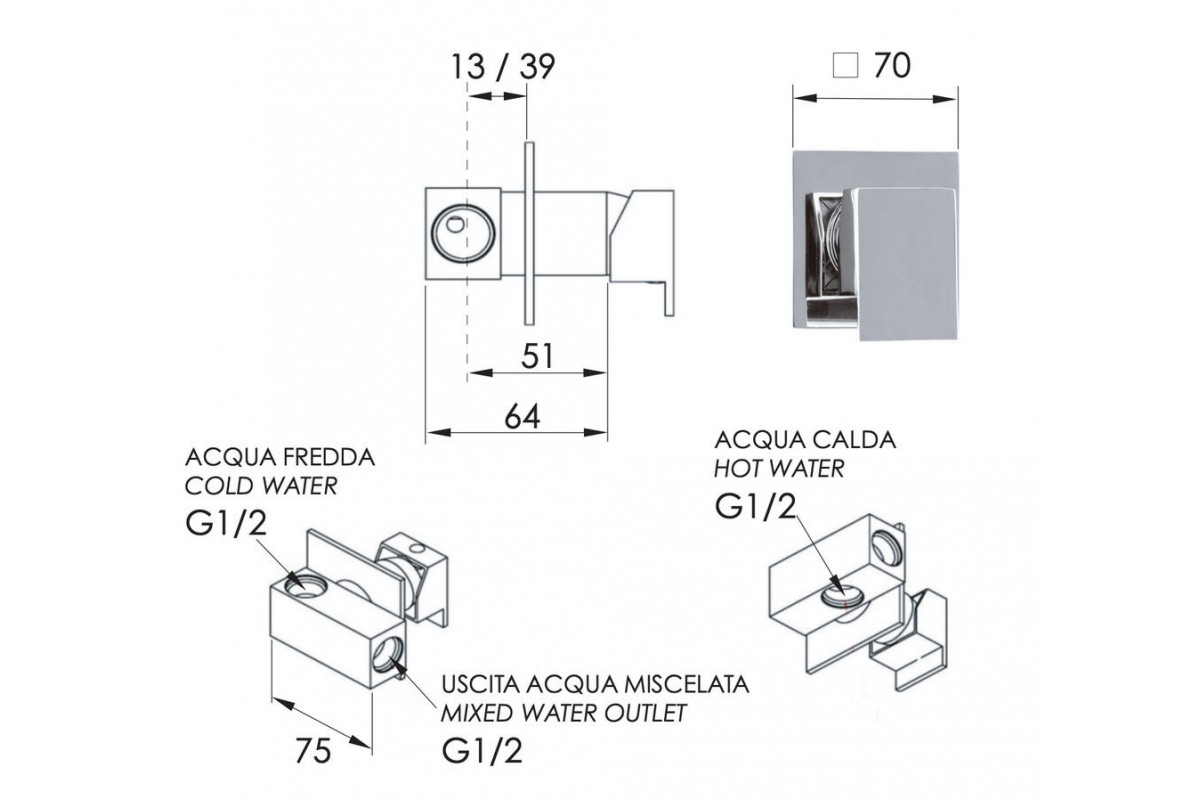 13 / 39

□ 70

51

64

ACQUA FREDDA
COLD WATER
G1/2

ACQUA CALDA
HOT WATER
G1/2

USCITA ACQUA MISCELATA
MIXED WATER OUTLET
G1/2

75