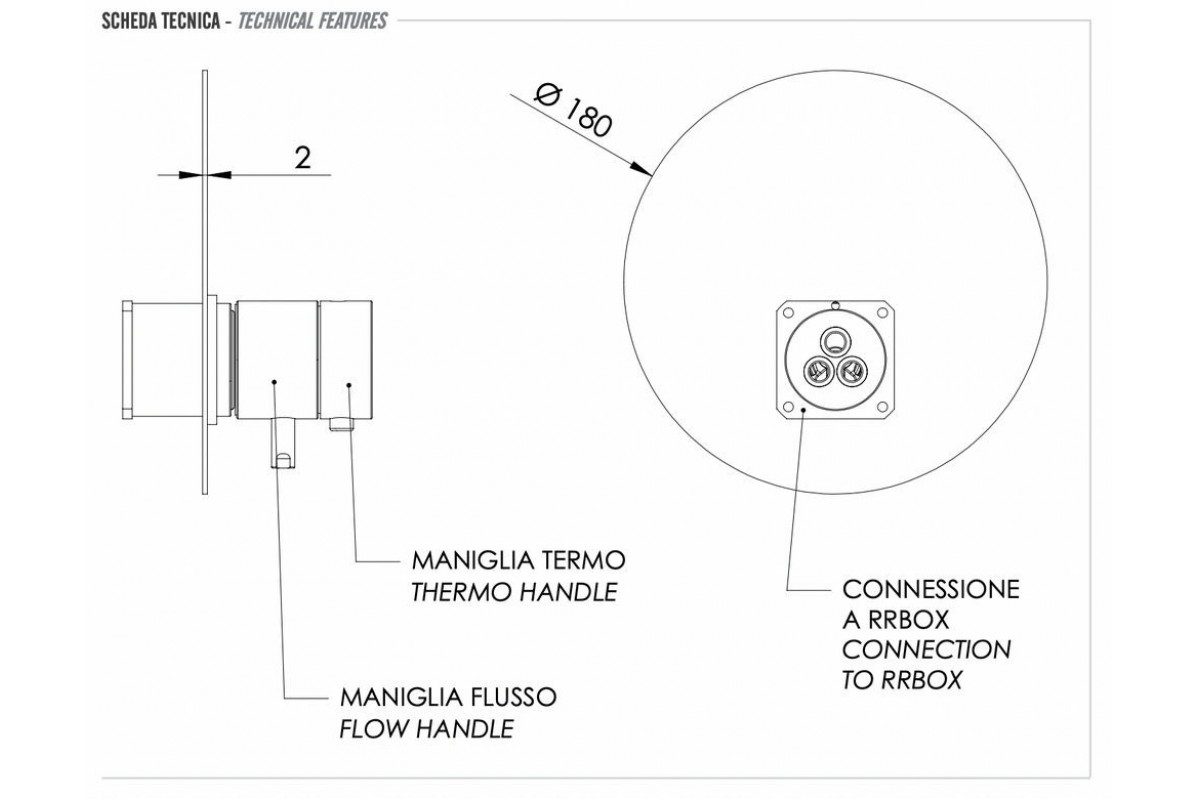 SCHEDA TECNICA - TECHNICAL FEATURES

2

Ø 180

MANIGLIA TERMO
THERMO HANDLE

MANIGLIA FLUSSO
FLOW HANDLE

CONNESSIONE
A RRBOX
CONNECTION
TO RRBOX