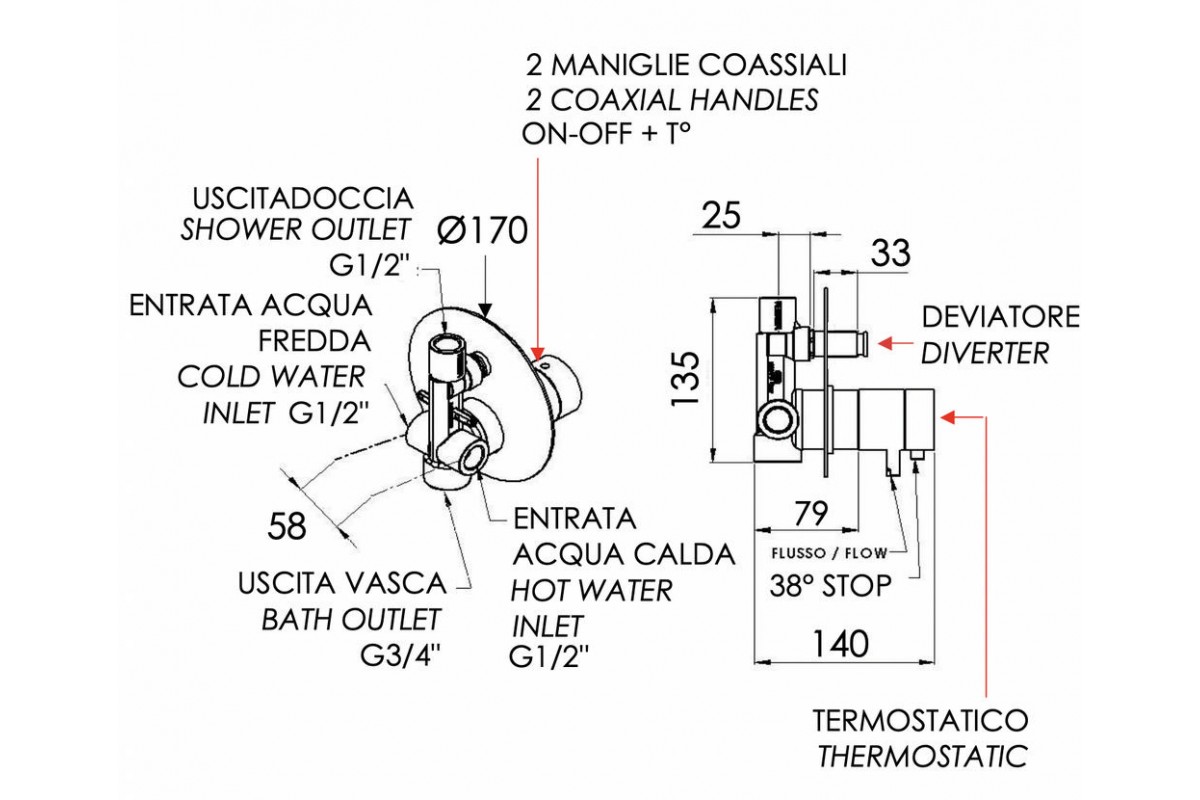 2 MANIGLIE COASSIALI
2 COAXIAL HANDLES
ON-OFF + T°

USCITADOCCIA
SHOWER OUTLET
G1/2"

Ø170

ENTRATA ACQUA
FREDDA
COLD WATER
INLET G1/2"

58

USCITA VASCA
BATH OUTLET
G3/4"

ENTRATA
ACQUA CALDA
HOT WATER
INLET
G1/2"

25

33

135

DEVIATORE
DIVERTER

79

FLUSSO / FLOW

38° STOP

140

TERMOSTATICO
THERMOSTATIC