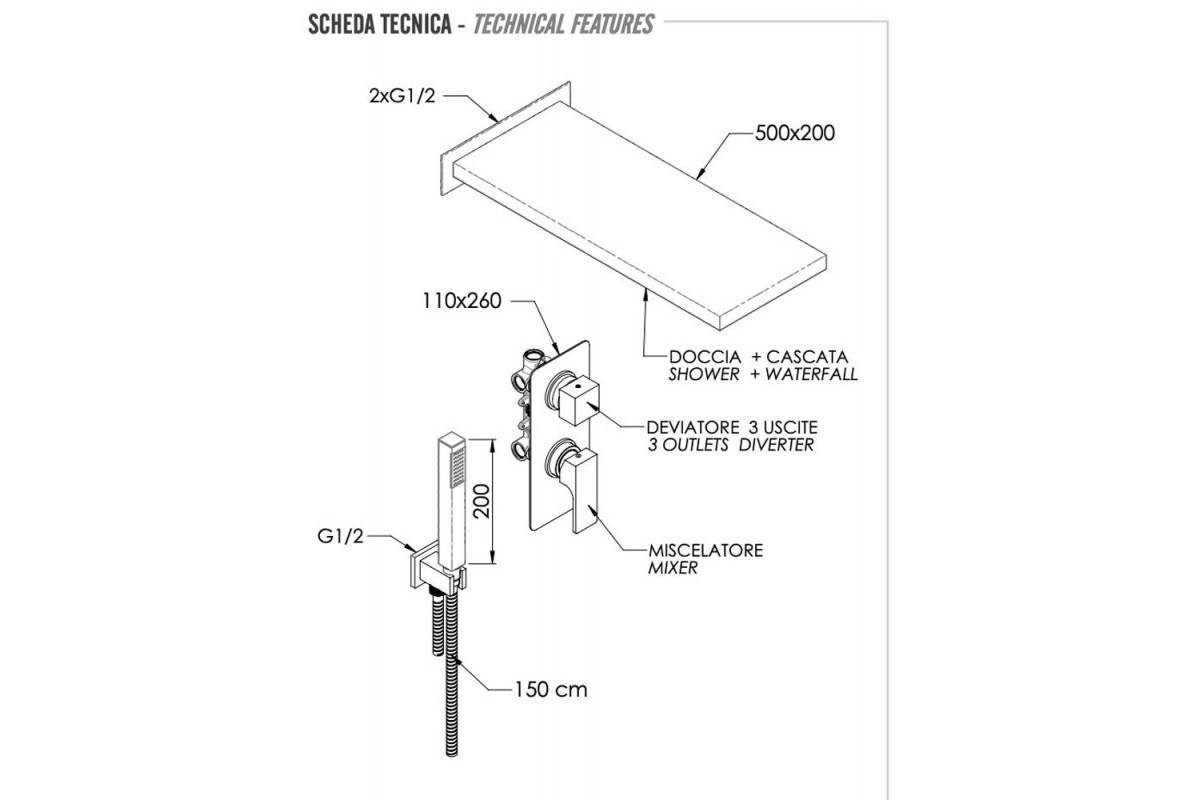 SCHEDA TECNICA - TECHNICAL FEATURES

2xG1/2

500x200

110x260

DOCCIA + CASCATA
SHOWER + WATERFALL

DEVIATORE 3 USCITE
3 OUTLETS DIVERTER

200

G1/2

MISCELATORE
MIXER

150 cm