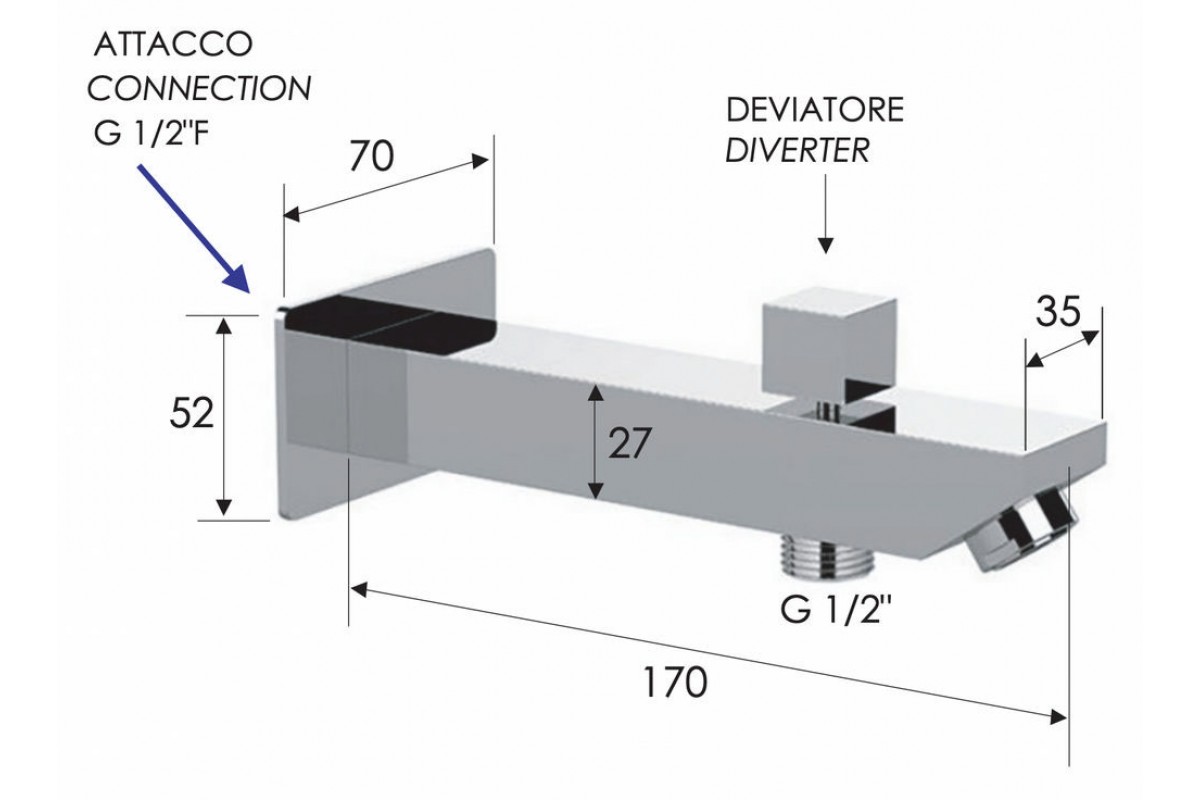 ATTACCO
CONNECTION
G 1/2"F

70

DEVIATORE
DIVERTER

35

52

27

G 1/2"

170