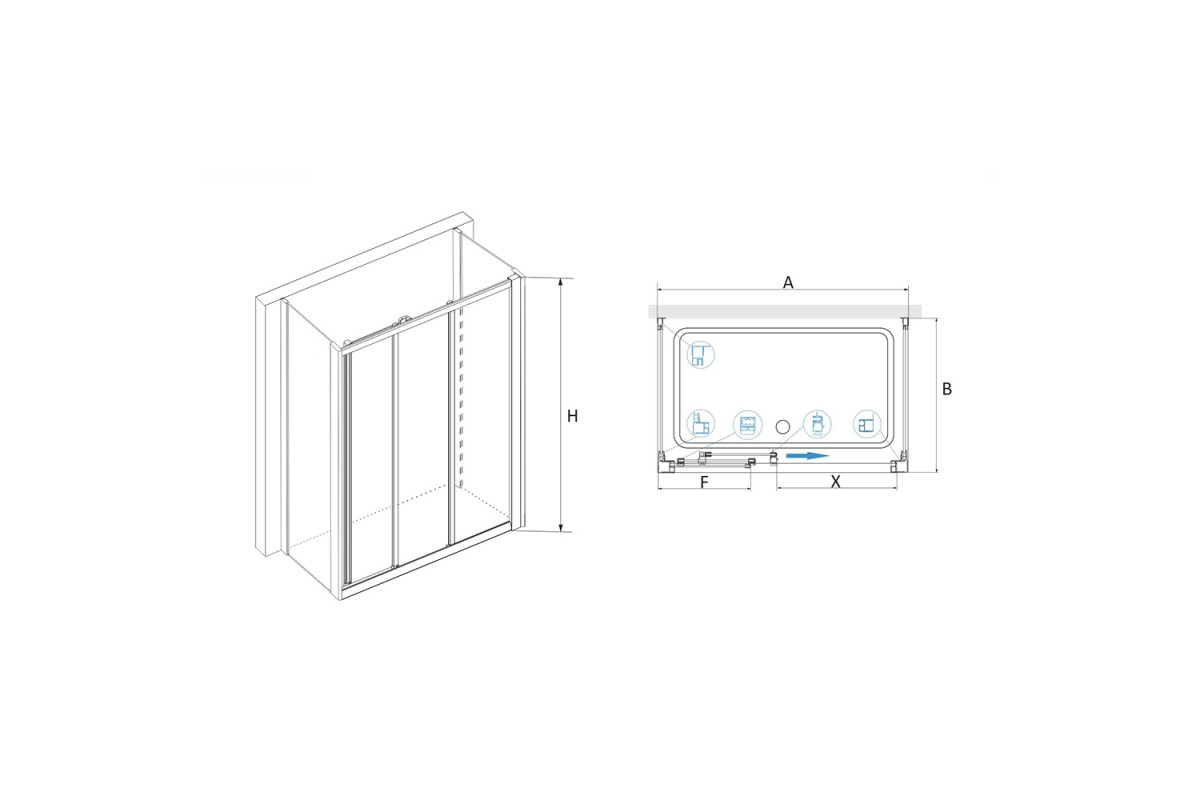 H

A

B

F

X