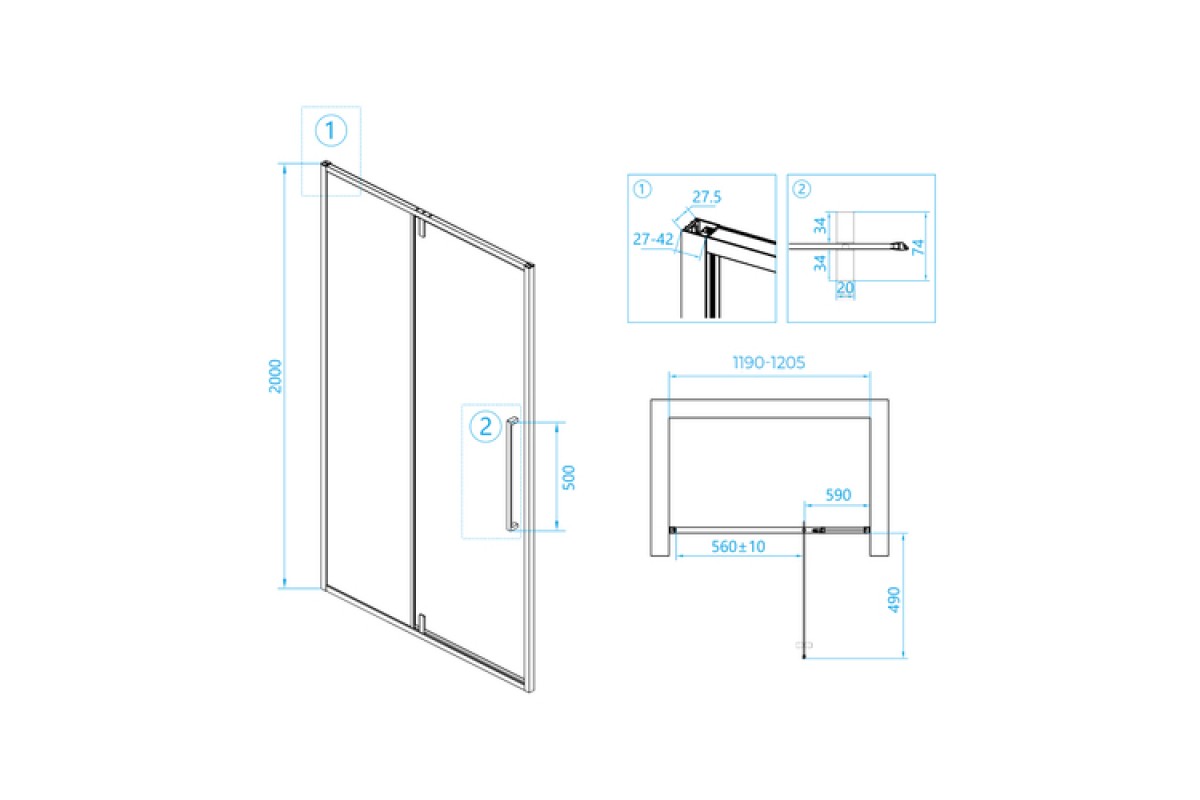 1
2000
2
500
1
27.5
27-42
2
34
34
74
20
1190-1205
590
560±10
490