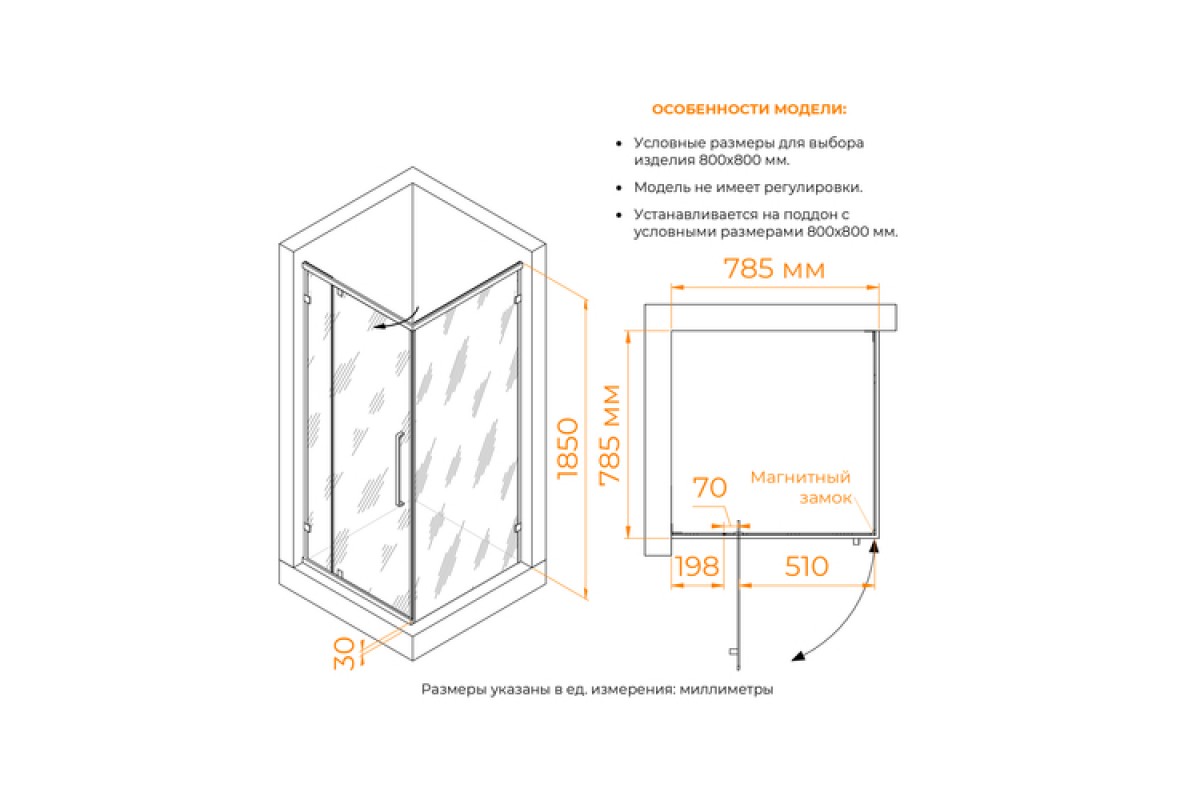 ОСОБЕННОСТИ МОДЕЛИ:

• Условные размеры для выбора изделия 800х800 мм.

• Модель не имеет регулировки.

• Устанавливается на поддон с условными размерами 800х800 мм.

1850

30

785 мм

785 мм

70

Магнитный замок

198

510

Размеры указаны в ед. измерения: миллиметры