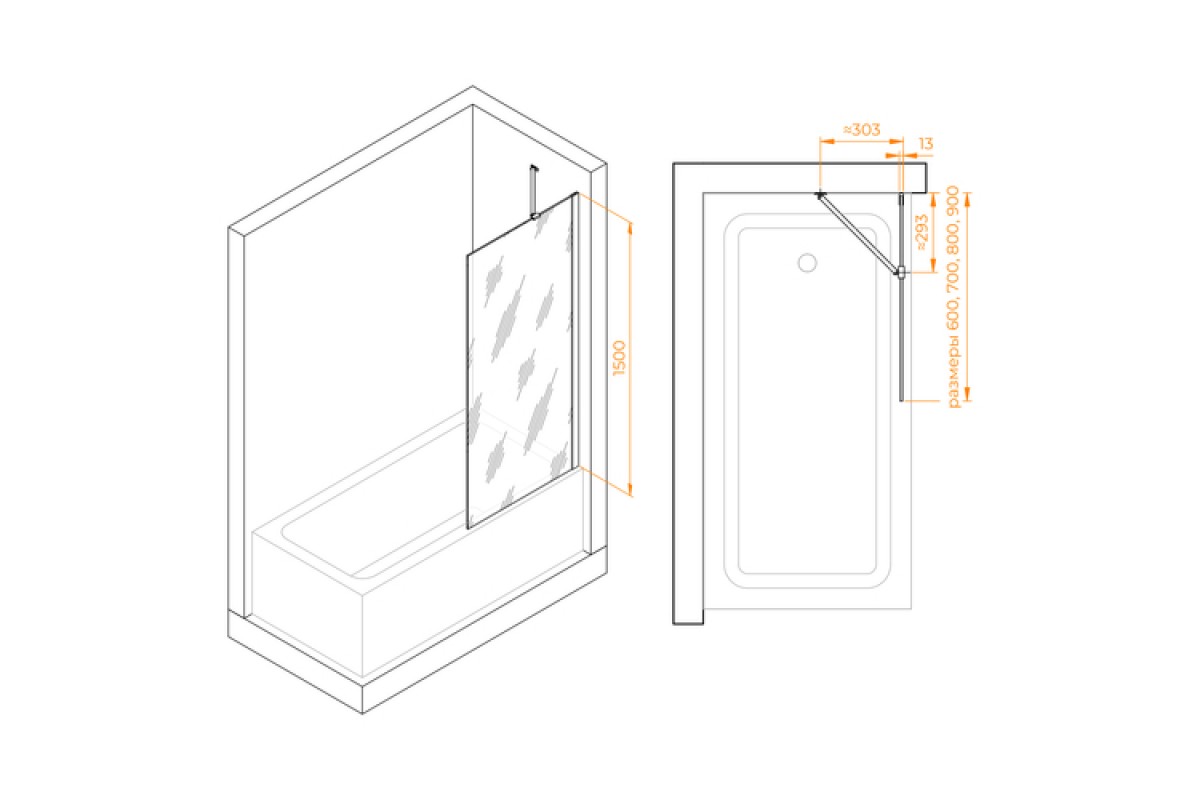 1500

≈303

13

≈293

размеры 600, 700, 800, 900