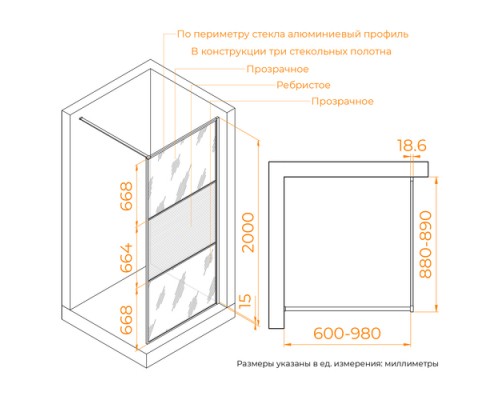 По периметру стекла алюминиевый профиль
В конструкции три стекольных полотна
Прозрачное
Ребристое
Прозрачное

668
664
668
2000
15

18.6
880-890
600-980

Размеры указаны в ед. измерения: миллиметры