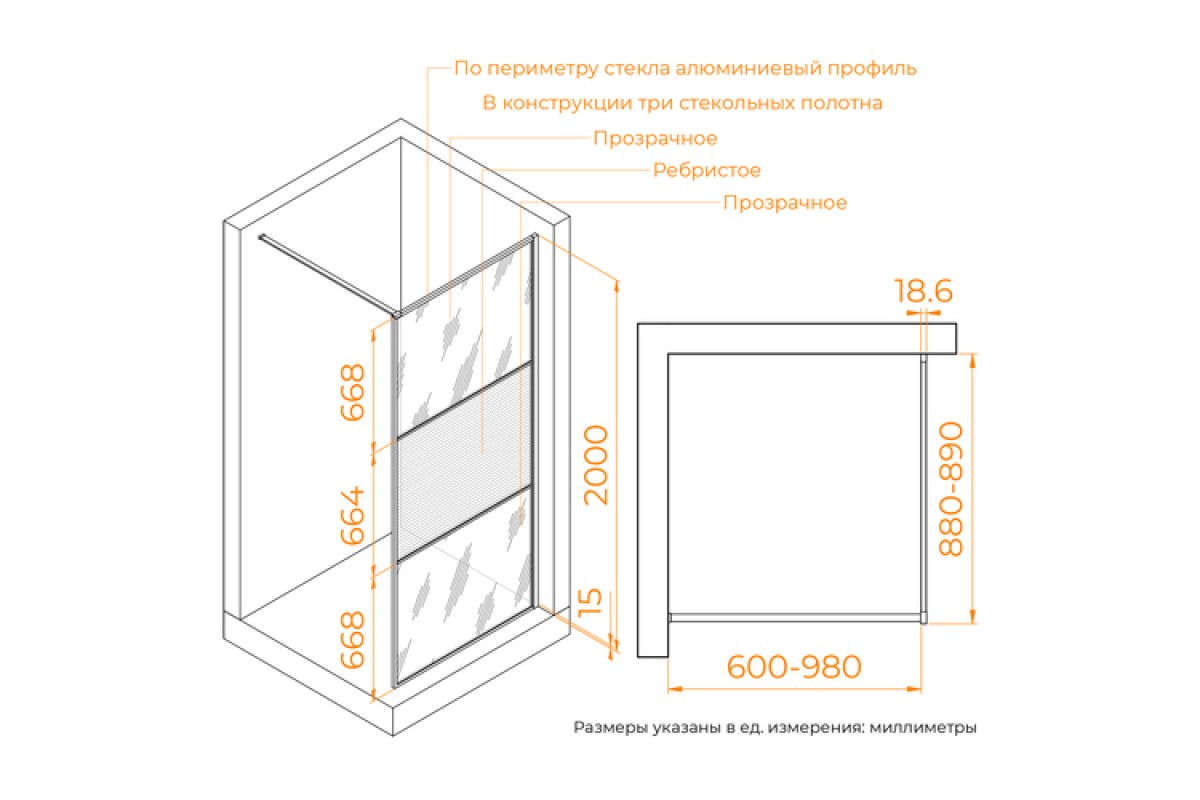 По периметру стекла алюминиевый профиль
В конструкции три стекольных полотна
Прозрачное
Ребристое
Прозрачное

668
664
668
2000
15

18.6
880-890
600-980

Размеры указаны в ед. измерения: миллиметры