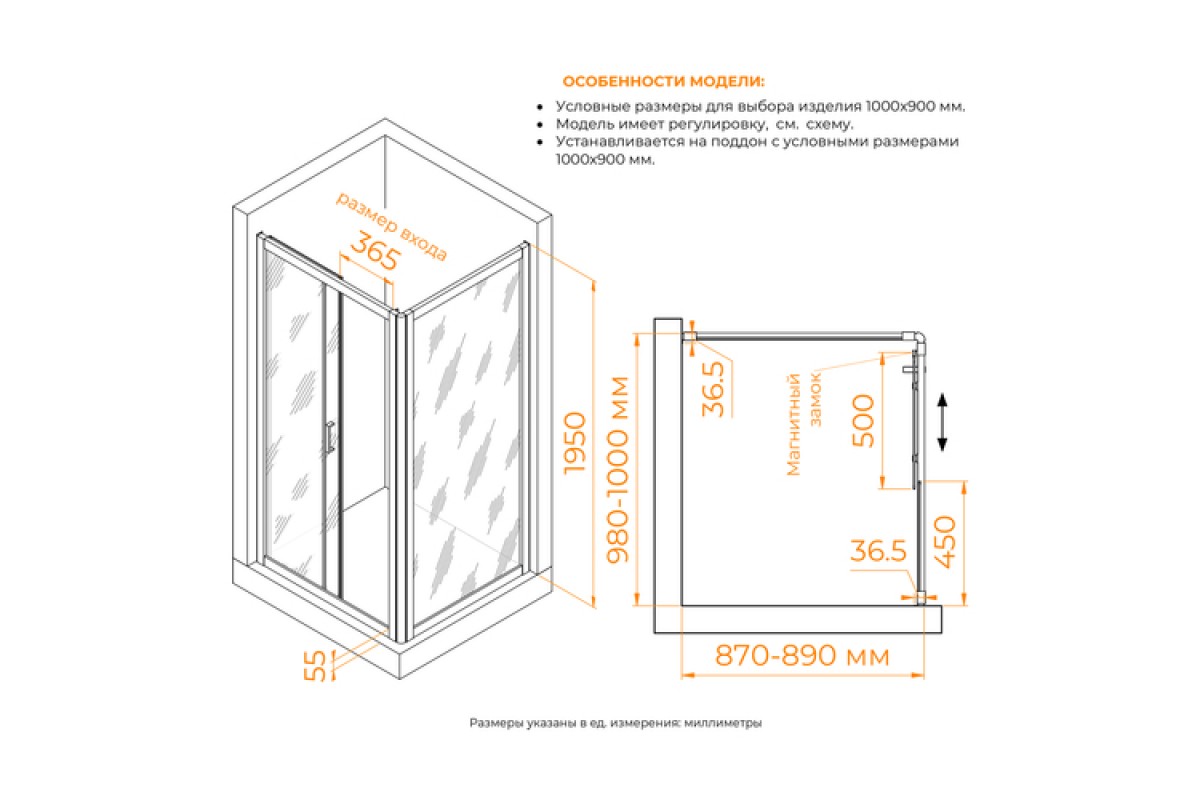 ОСОБЕННОСТИ МОДЕЛИ:
• Условные размеры для выбора изделия 1000х900 мм.
• Модель имеет регулировку, см. схему.
• Устанавливается на поддон с условными размерами 1000х900 мм.

размер входа
365
1950
55

980-1000 мм
36.5
Магнитный замок
500
450
36.5
870-890 мм

Размеры указаны в ед. измерения: миллиметры