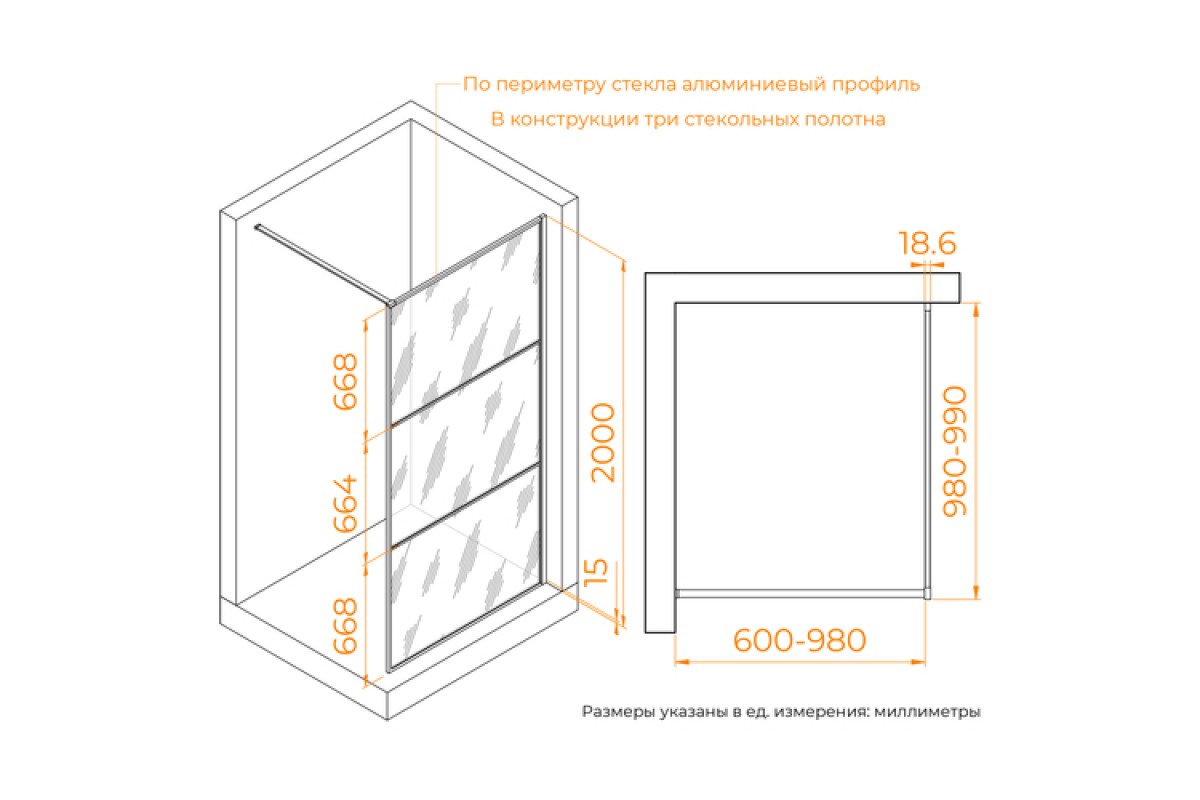 По периметру стекла алюминиевый профиль
В конструкции три стекольных полотна

668
664
668
2000
15
18.6
980-990
600-980

Размеры указаны в ед. измерения: миллиметры