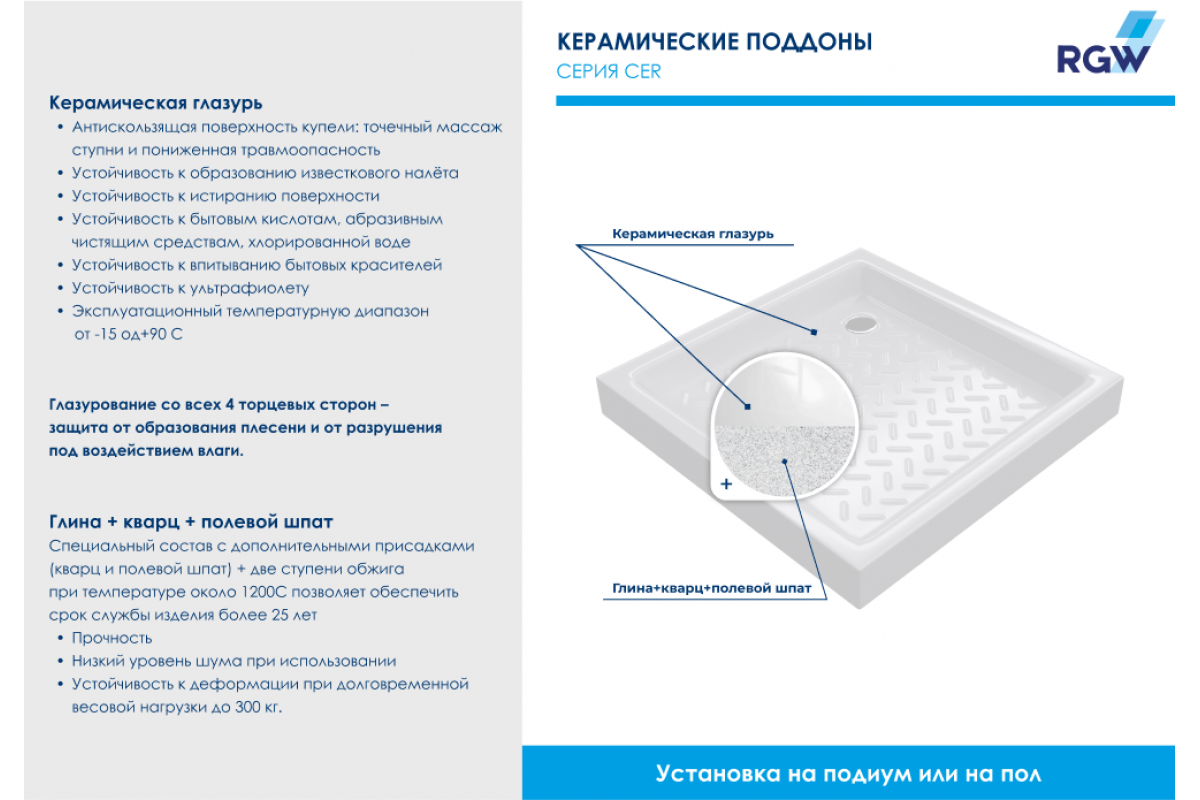 Керамическая глазурь
• Антискользящая поверхность купели: точечный массаж ступни и пониженная травмоопасность
• Устойчивость к образованию известкового налёта
• Устойчивость к истиранию поверхности
• Устойчивость к бытовым кислотам, абразивным чистящим средствам, хлорированной воде
• Устойчивость к впитыванию бытовых красителей
• Устойчивость к ультрафиолету
• Эксплуатационный температурную диапазон от -15 од+90 С

Глазурование со всех 4 торцевых сторон – защита от образования плесени и от разрушения под воздействием влаги.

Глина + кварц + полевой шпат
Специальный состав с дополнительными присадками (кварц и полевой шпат) + две ступени обжига при температуре около 1200С позволяет обеспечить срок службы изделия более 25 лет
• Прочность
• Низкий уровень шума при использовании
• Устойчивость к деформации при долговременной весовой нагрузки до 300 кг.

КЕРАМИЧЕСКИЕ ПОДДОНЫ
СЕРИЯ CER

RGW

Керамическая глазурь

+

Глина+кварц+полевой шпат

Установка на подиум или на пол