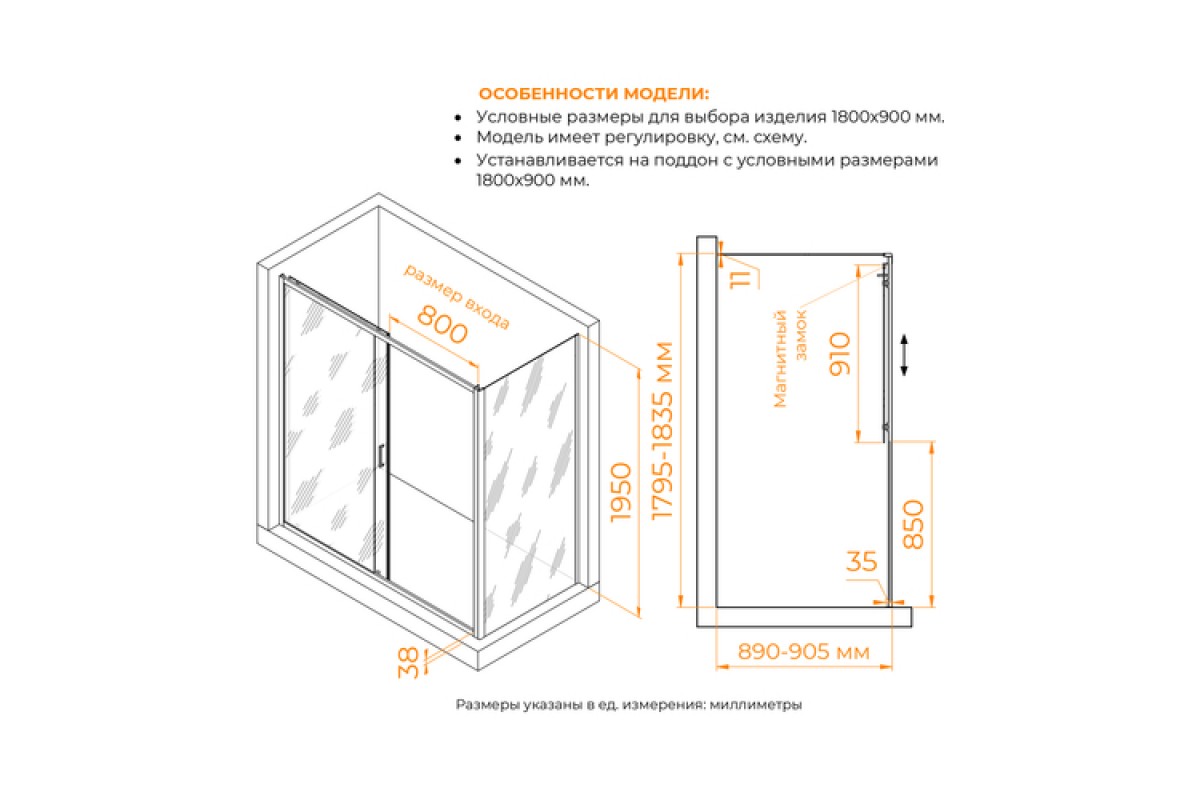 ОСОБЕННОСТИ МОДЕЛИ:
• Условные размеры для выбора изделия 1800х900 мм.
• Модель имеет регулировку, см. схему.
• Устанавливается на поддон с условными размерами 1800х900 мм.

размер входа
800
1950
38
1795-1835 мм
11
Магнитный замок
910
850
35
890-905 мм

Размеры указаны в ед. измерения: миллиметры