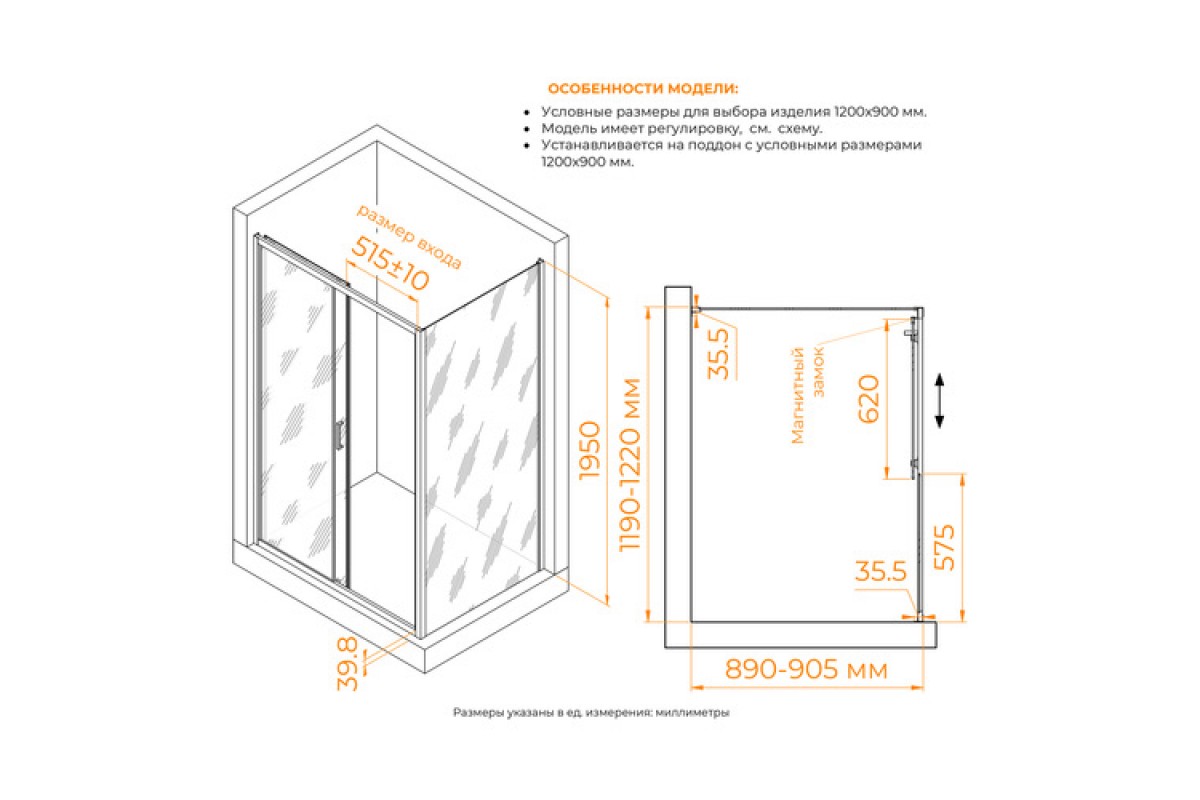 ОСОБЕННОСТИ МОДЕЛИ:
• Условные размеры для выбора изделия 1200х900 мм.
• Модель имеет регулировку, см. схему.
• Устанавливается на поддон с условными размерами 1200х900 мм.

размер входа
515±10
1950
39.8
1190-1220 мм
35.5
Магнитный замок
620
575
35.5
890-905 мм

Размеры указаны в ед. измерения: миллиметры