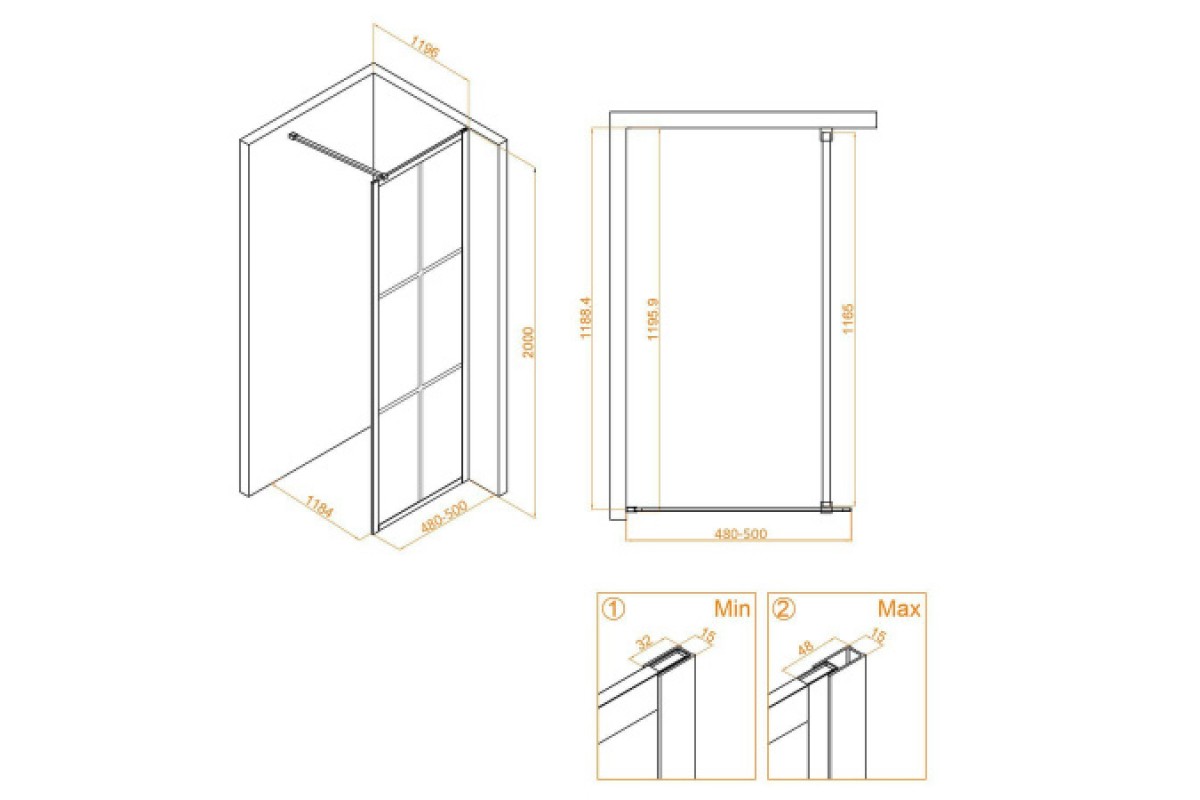 1196

2000

1184

480-500

1188.4

1195.9

1165

480-500

① Min

32

15

② Max

48

15