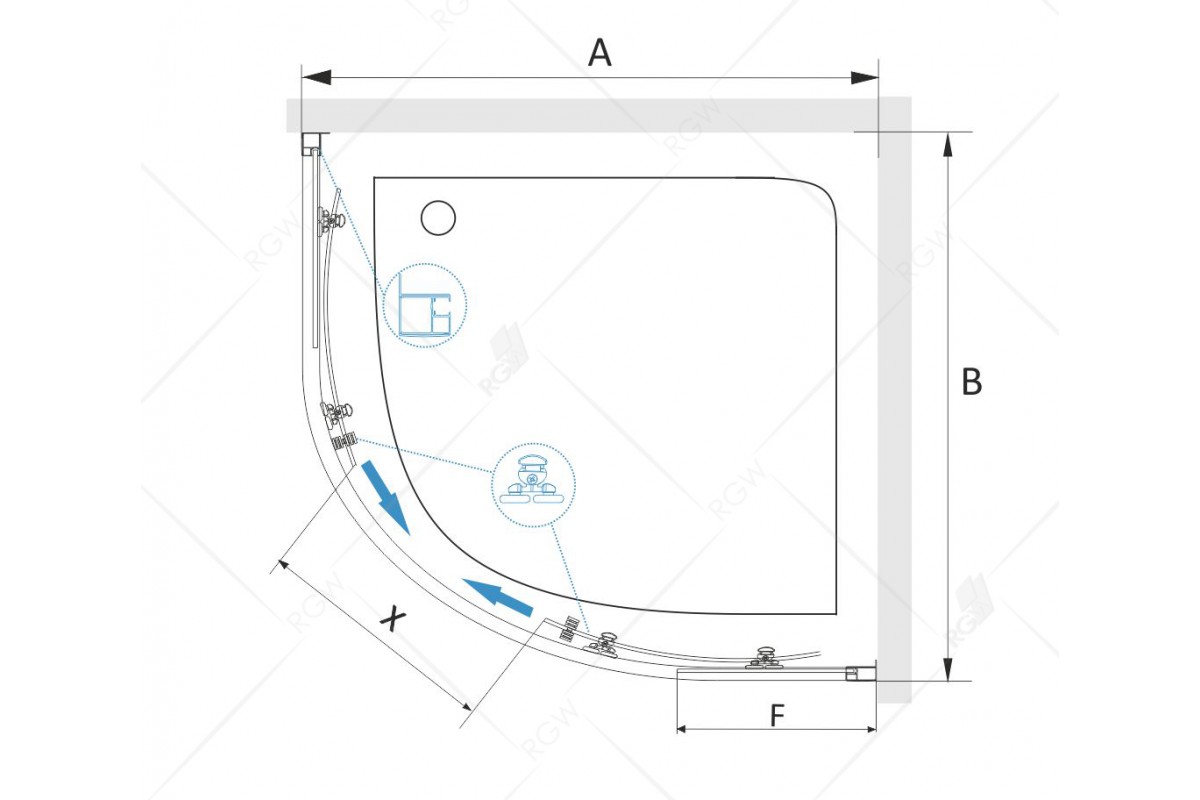 A
B
X
F
RGW