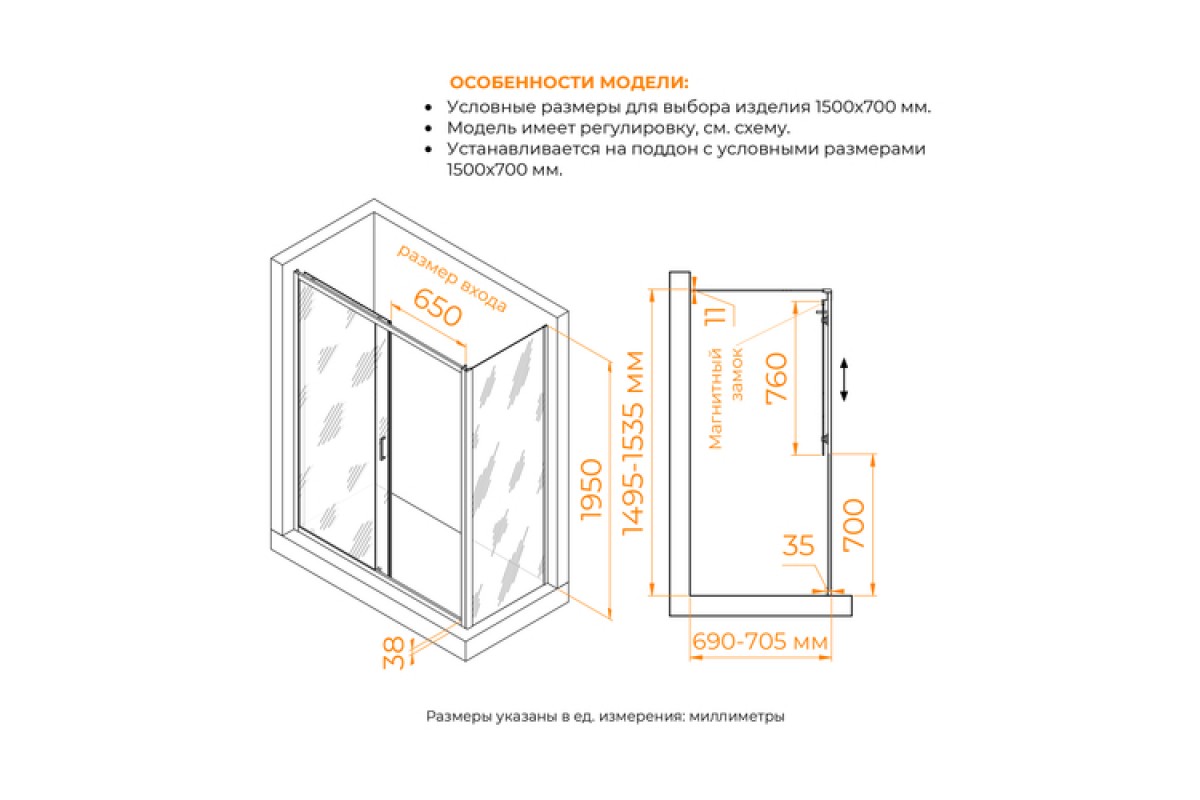 ОСОБЕННОСТИ МОДЕЛИ:
• Условные размеры для выбора изделия 1500х700 мм.
• Модель имеет регулировку, см. схему.
• Устанавливается на поддон с условными размерами 1500х700 мм.

размер входа
650
1950
38
1495-1535 мм
11
Магнитный замок
760
700
35
690-705 мм

Размеры указаны в ед. измерения: миллиметры