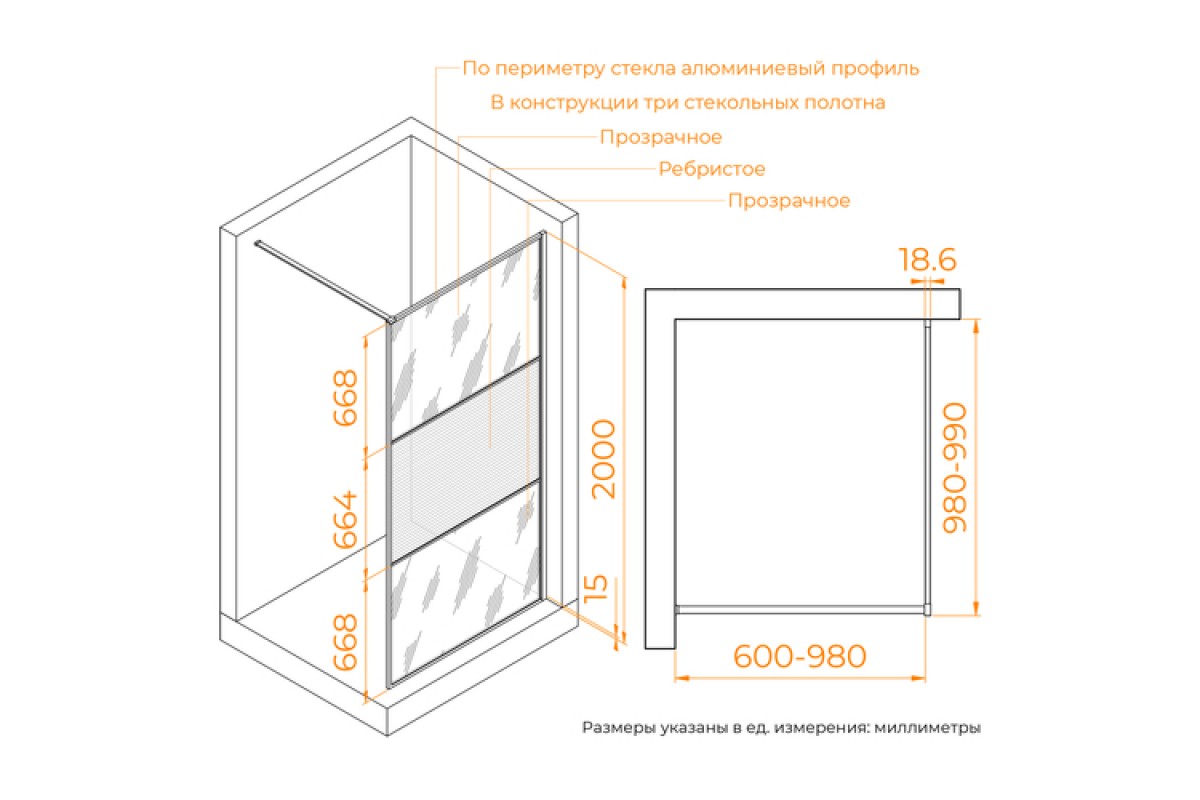 По периметру стекла алюминиевый профиль
В конструкции три стекольных полотна
Прозрачное
Ребристое
Прозрачное

668
664
668
2000
15

18.6
980-990
600-980

Размеры указаны в ед. измерения: миллиметры