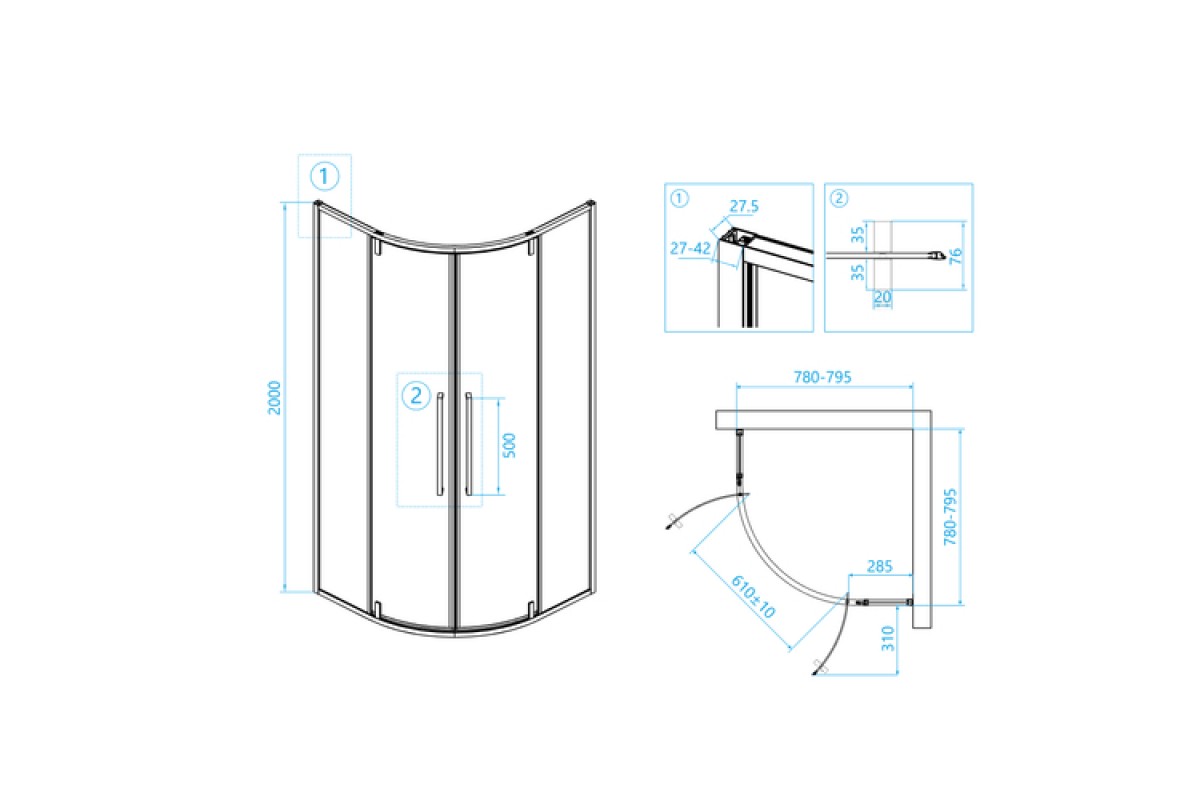 1
2000
2
500
1
27.5
27-42
2
35
35
76
20
780-795
780-795
610±10
285
310