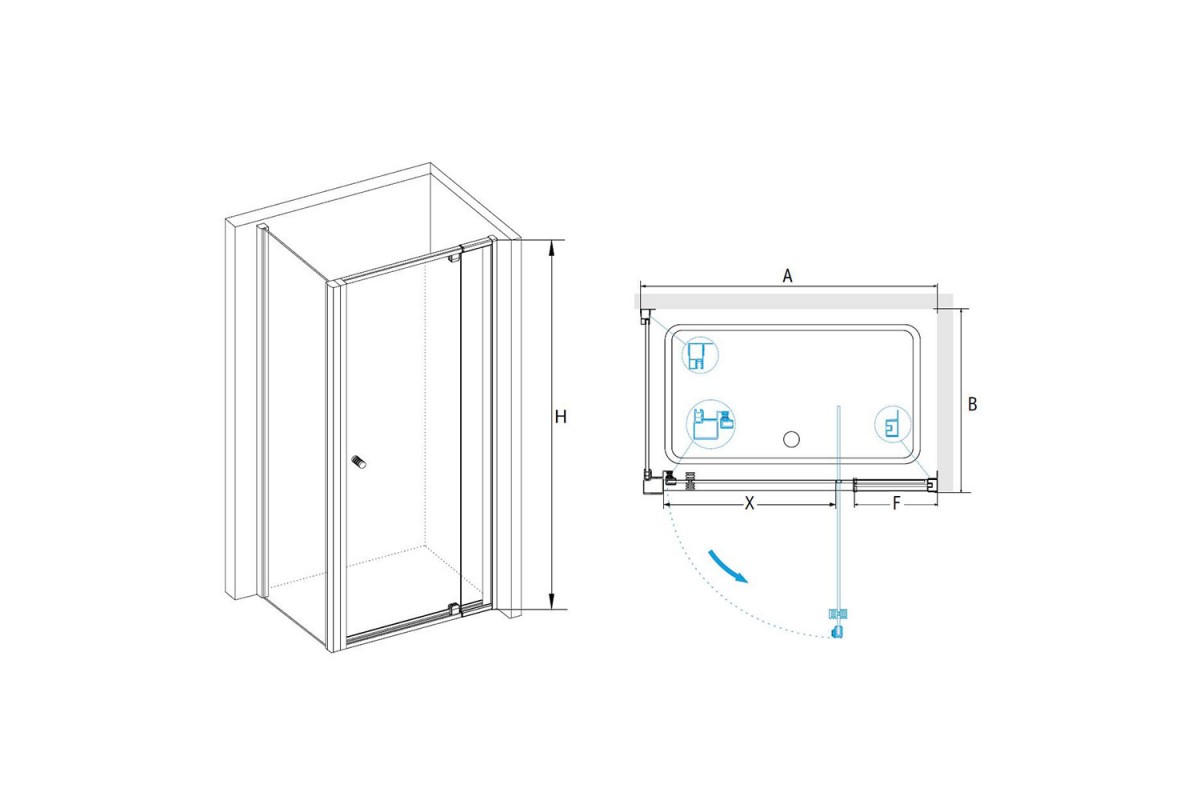 H

A

B

X

F