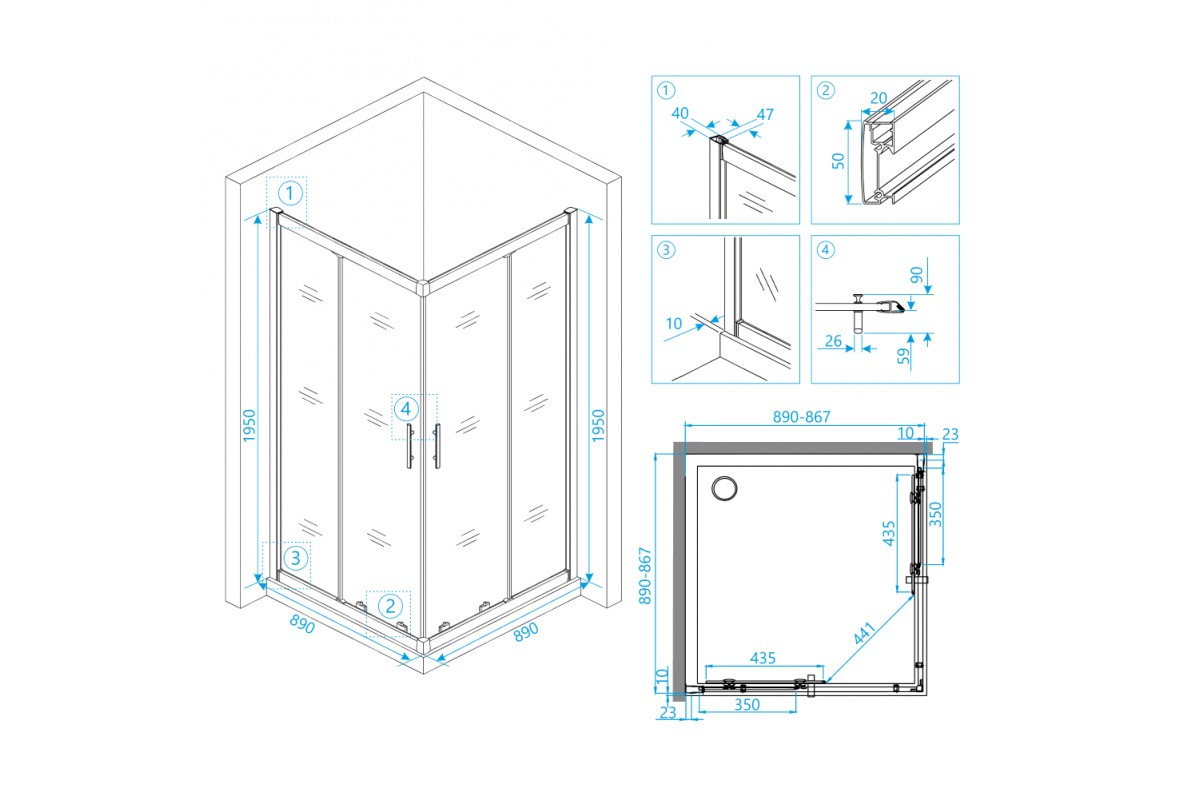 1
1950
4
1950
3
2
890
890

1
40
47

2
20
50

3
10

4
90
26
59

890-867
10
23
350
435
890-867
441
435
10
23
350