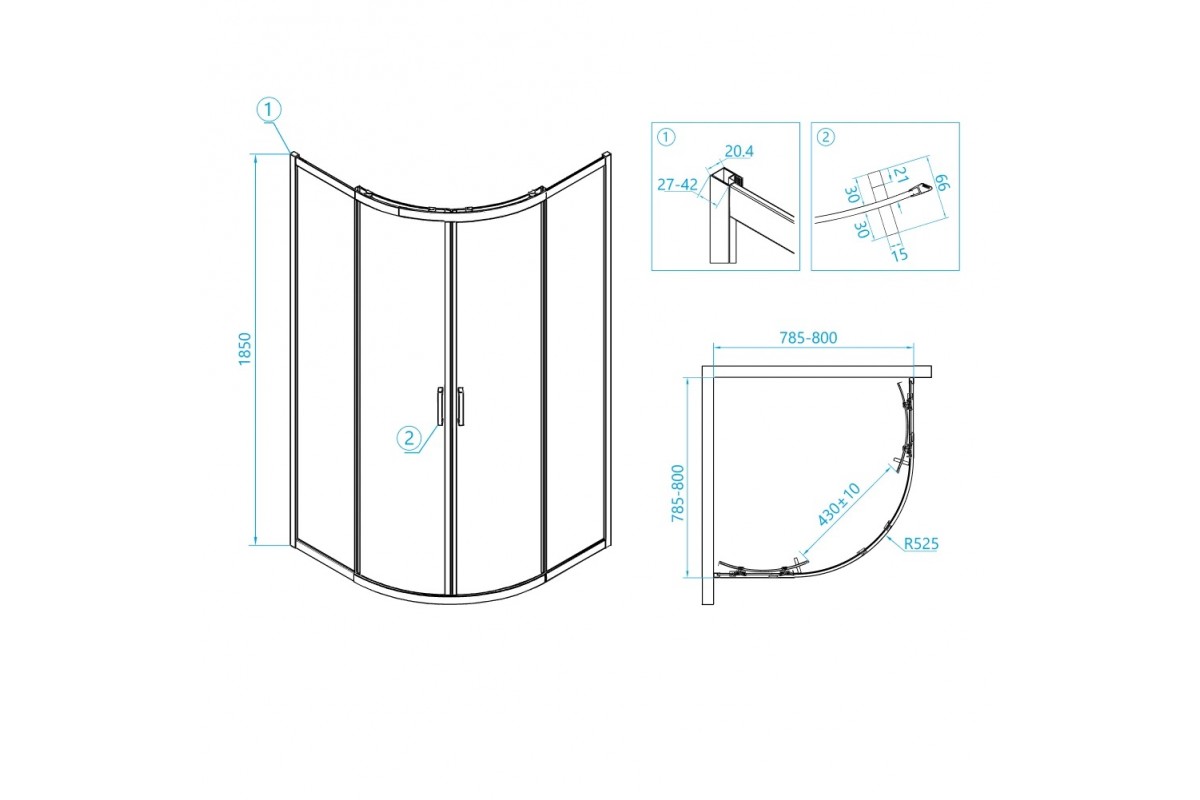 1
1850
2

1
20.4
27-42

2
21
30
66
30
15

785-800
785-800
430±10
R525