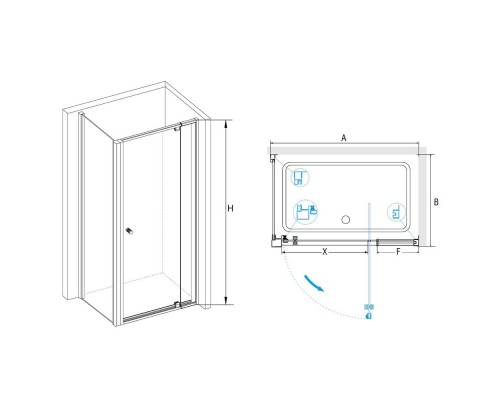 H

A

B

X

F