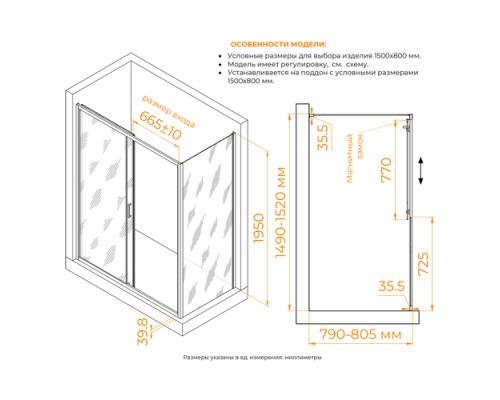 ОСОБЕННОСТИ МОДЕЛИ:
• Условные размеры для выбора изделия 1500x800 мм.
• Модель имеет регулировку, см. схему.
• Устанавливается на поддон с условными размерами 1500x800 мм.

размер входа
665±10
1950
39.8
1490-1520 мм
35.5
Магнитный замок
770
725
35.5
790-805 мм

Размеры указаны в ед. измерения: миллиметры