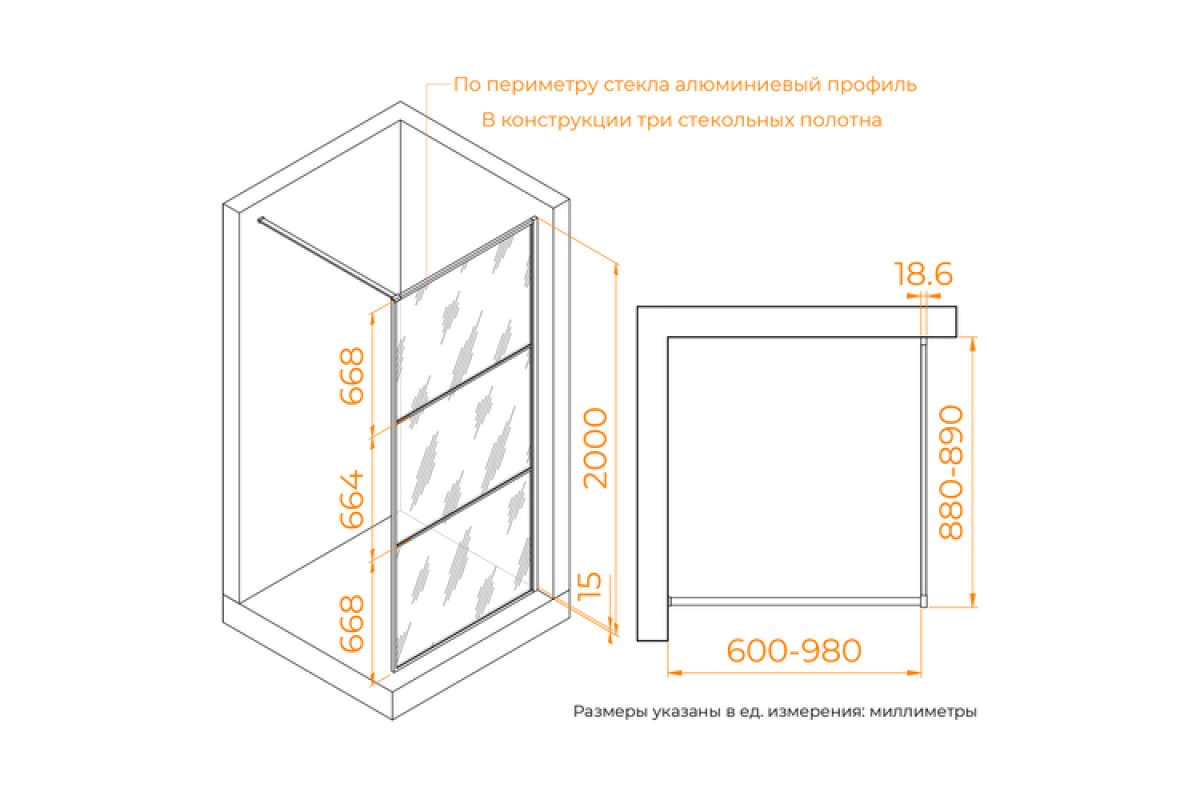 По периметру стекла алюминиевый профиль
В конструкции три стекольных полотна

668
664
668
2000
15

18.6
880-890
600-980

Размеры указаны в ед. измерения: миллиметры