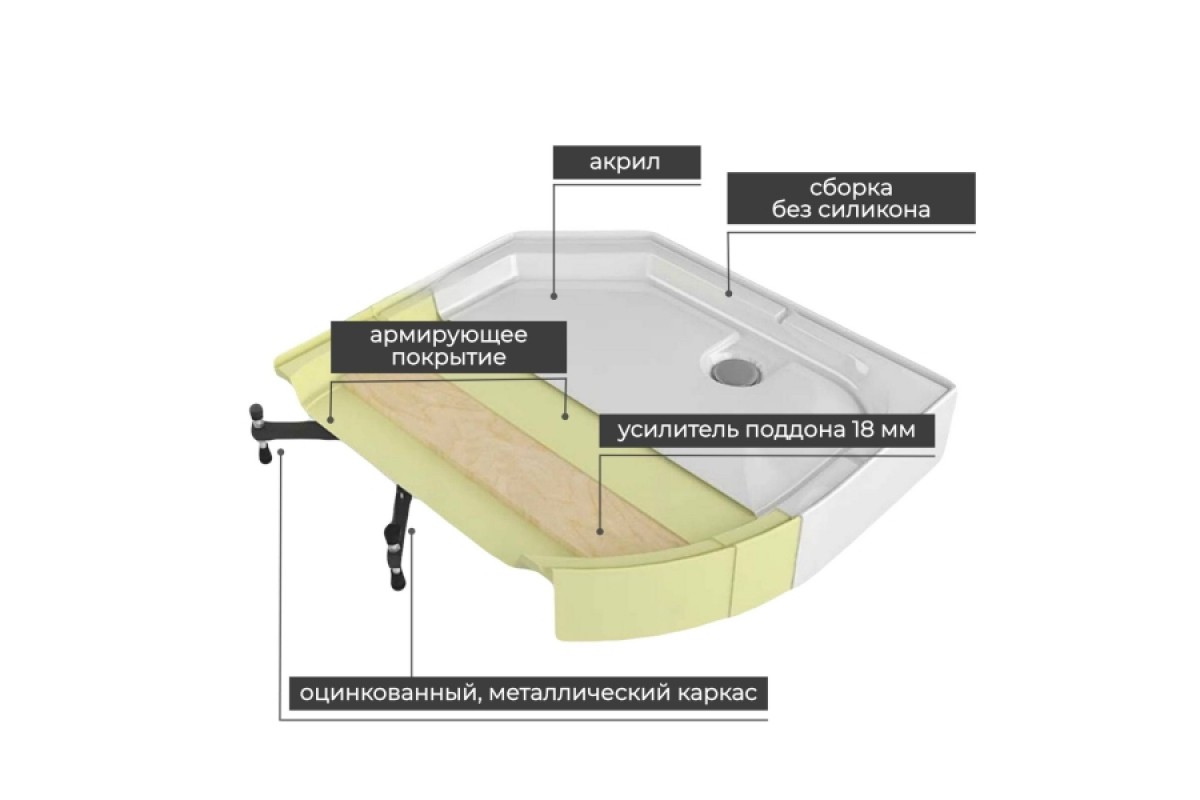 акрил

сборка
без силикона

армирующее
покрытие

усилитель поддона 18 мм

оцинкованный, металлический каркас