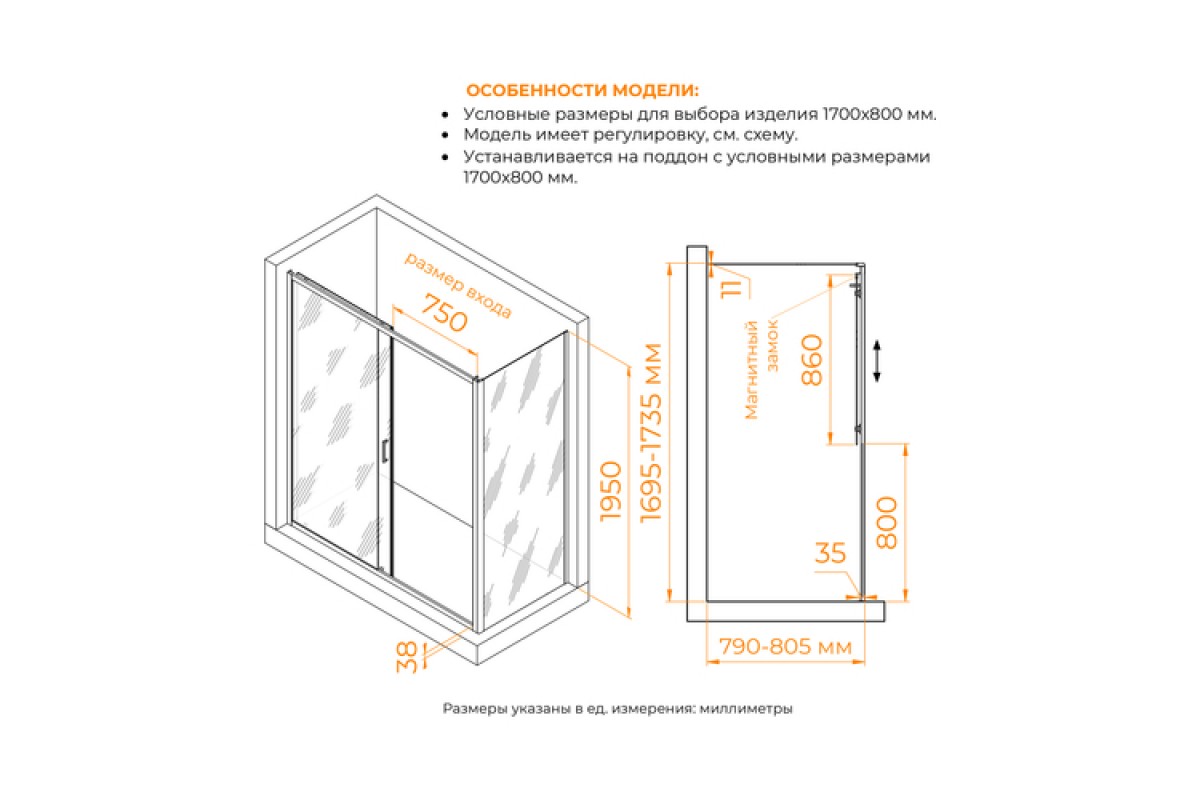 ОСОБЕННОСТИ МОДЕЛИ:
• Условные размеры для выбора изделия 1700х800 мм.
• Модель имеет регулировку, см. схему.
• Устанавливается на поддон с условными размерами 1700х800 мм.

размер входа
750
1950
38
1695-1735 мм
11
Магнитный замок
860
800
35
790-805 мм

Размеры указаны в ед. измерения: миллиметры